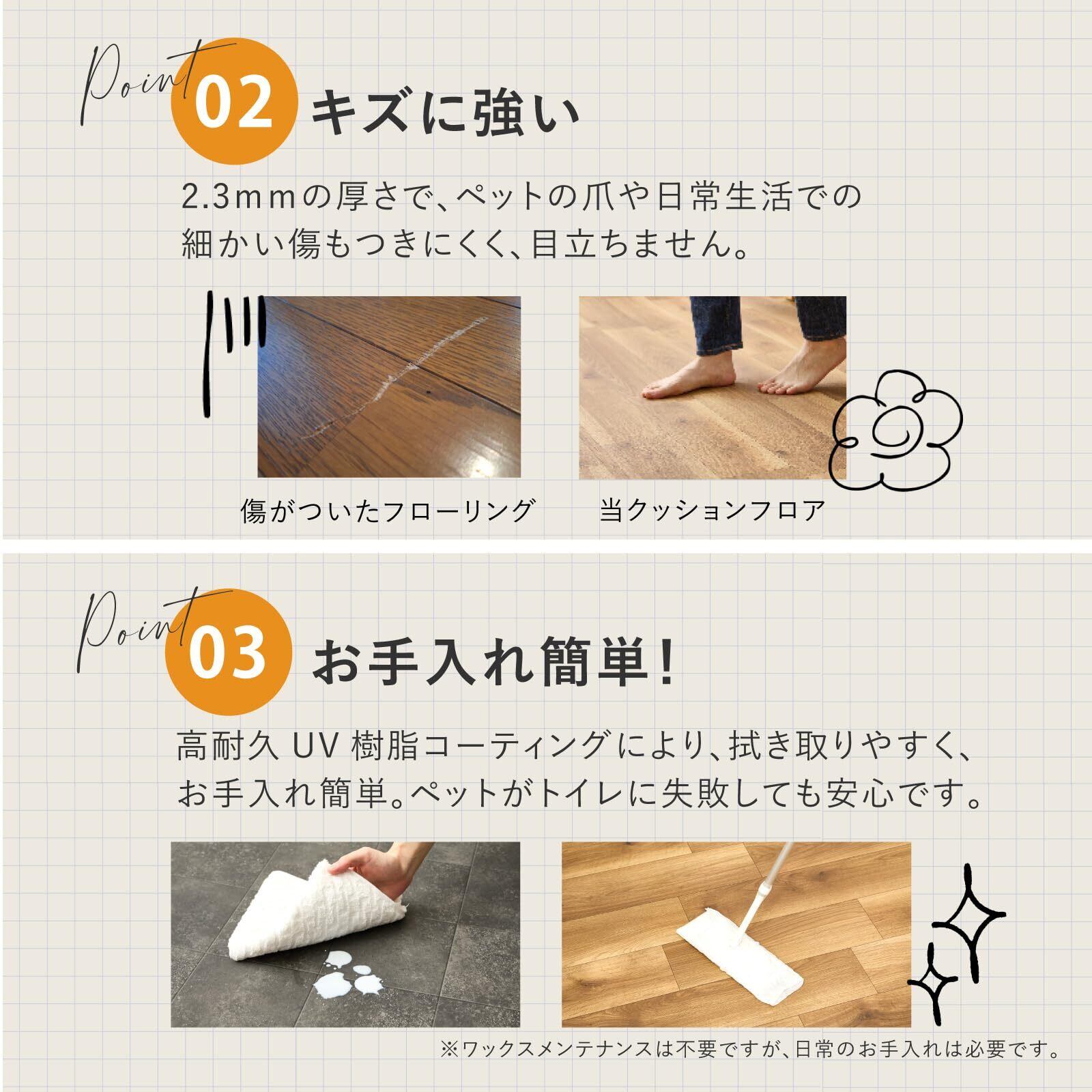 Point 02 キズに強い

2.3mmの厚さで、ペットの爪や日常生活での細かい傷もつきにくく、目立ちません。

傷がついたフローリング

当クッションフロア

Point 03 お手入れ簡単!

高耐久 UV 樹脂コーティングにより、拭き取りやすく、お手入れ簡単。ペットがトイレに失敗しても安心です。

※ワックスメンテナンスは不要ですが、日常のお手入れは必要です。