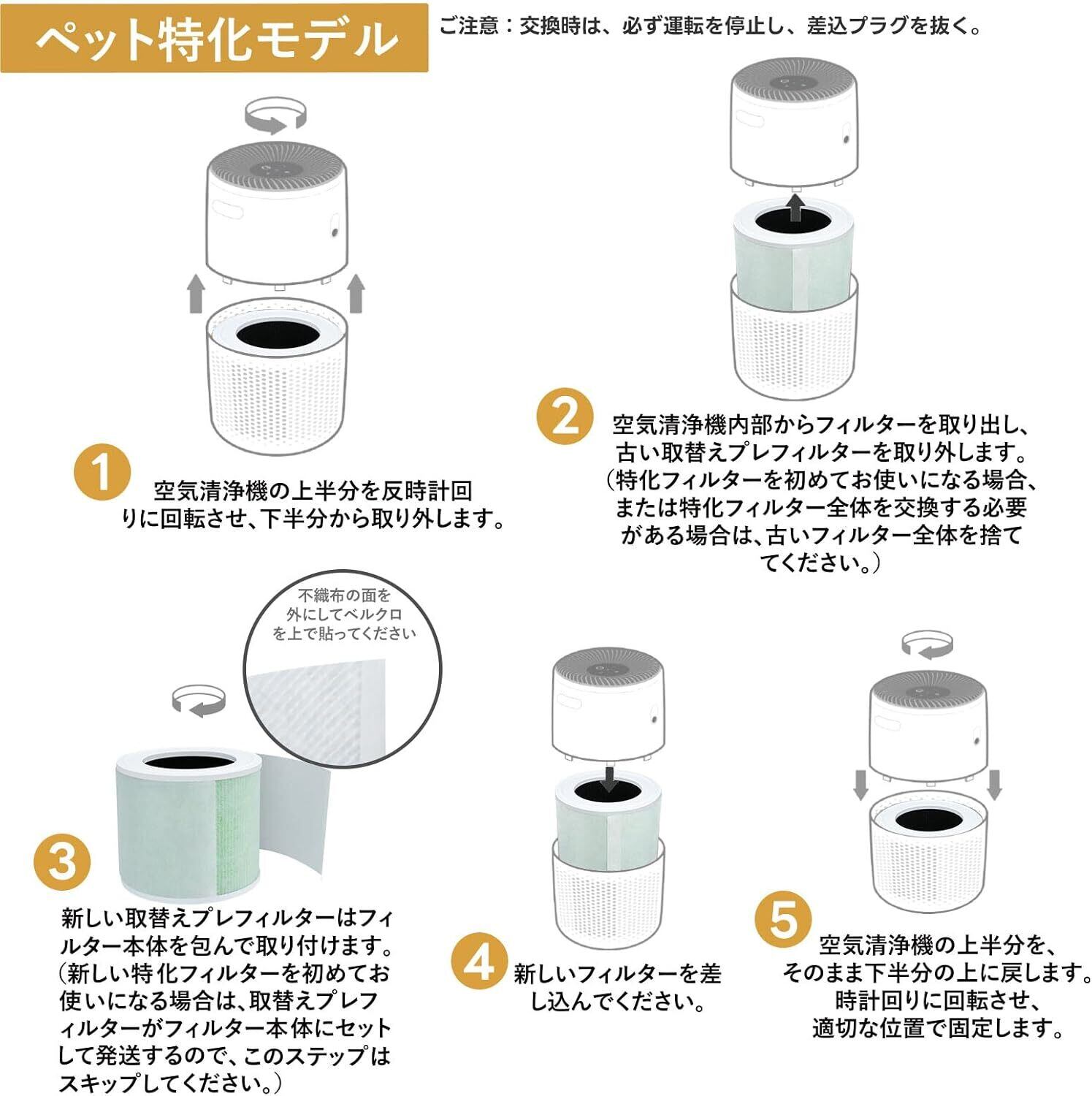 ペット特化モデル

ご注意：交換時は、必ず運転を停止し、差込プラグを抜く。

1
空気清浄機の上半分を反時計回りに回転させ、下半分から取り外します。

2
空気清浄機内部からフィルターを取り出し、古い取替えプレフィルターを取り外します。（特化フィルターを初めてお使いになる場合、または特化フィルター全体を交換する必要がある場合は、古いフィルター全体を捨ててください。）

不織布の面を外にしてベルクロを上で貼ってください

3
新しい取替えプレフィルターはフィルター本体を包んで取り付けます。（新しい特化フィルターを初めてお使いになる場合は、取替えプレフィルターがフィルター本体にセットして発送するので、このステップはスキップしてください。）

4
新しいフィルターを差し込んでください。

5
空気清浄機の上半分を、そのまま下半分の上に戻します。時計回りに回転させ、適切な位置で固定します。