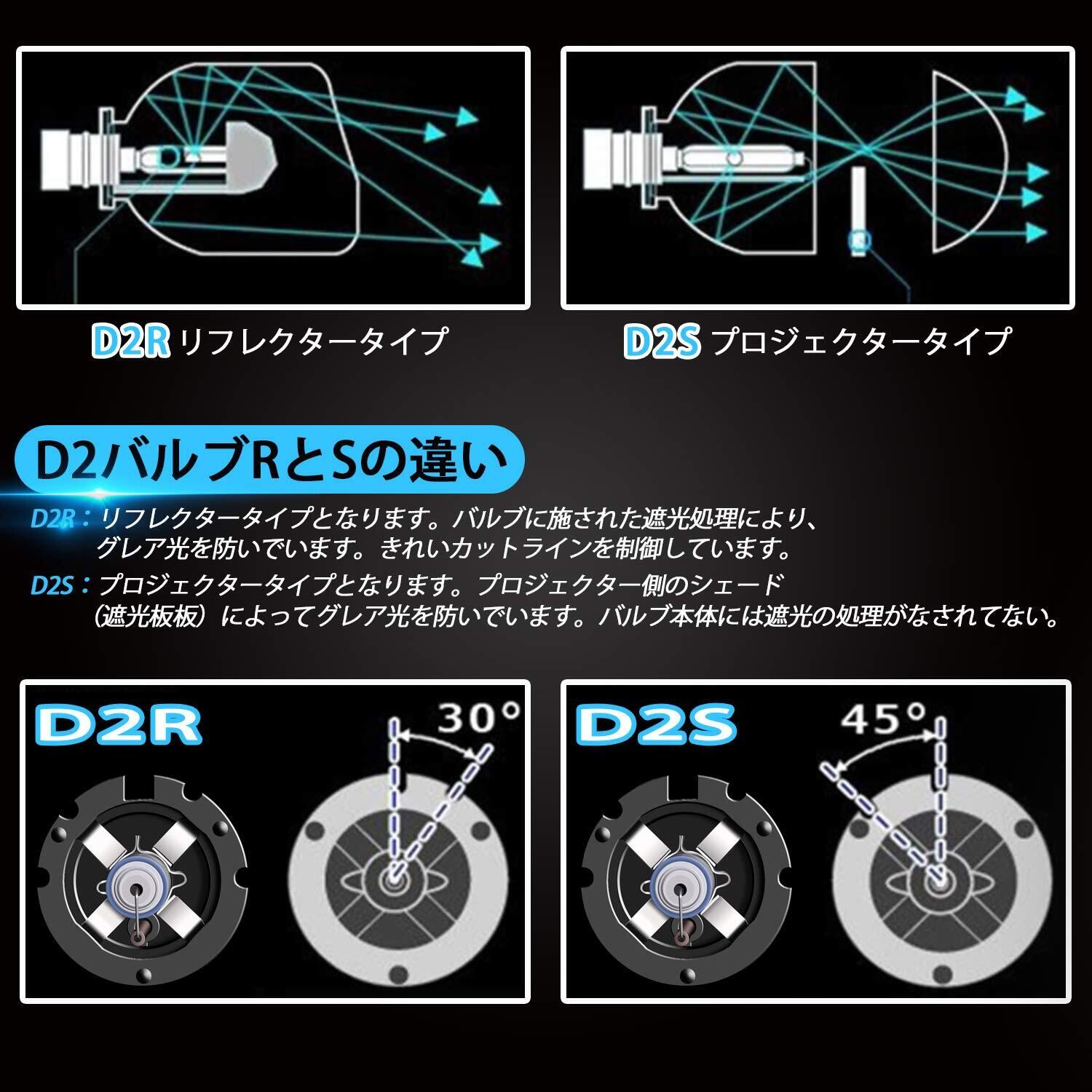 D2R リフレクタータイプ

D2S プロジェクタータイプ

D2バルブRとSの違い

D2R：リフレクタータイプとなります。バルブに施された遮光処理により、グレア光を防いでいます。きれいカットラインを制御しています。

D2S：プロジェクタータイプとなります。プロジェクター側のシェード（遮光板板）によってグレア光を防いでいます。バルブ本体には遮光の処理がなされてない。

D2R

30°

D2S

45°