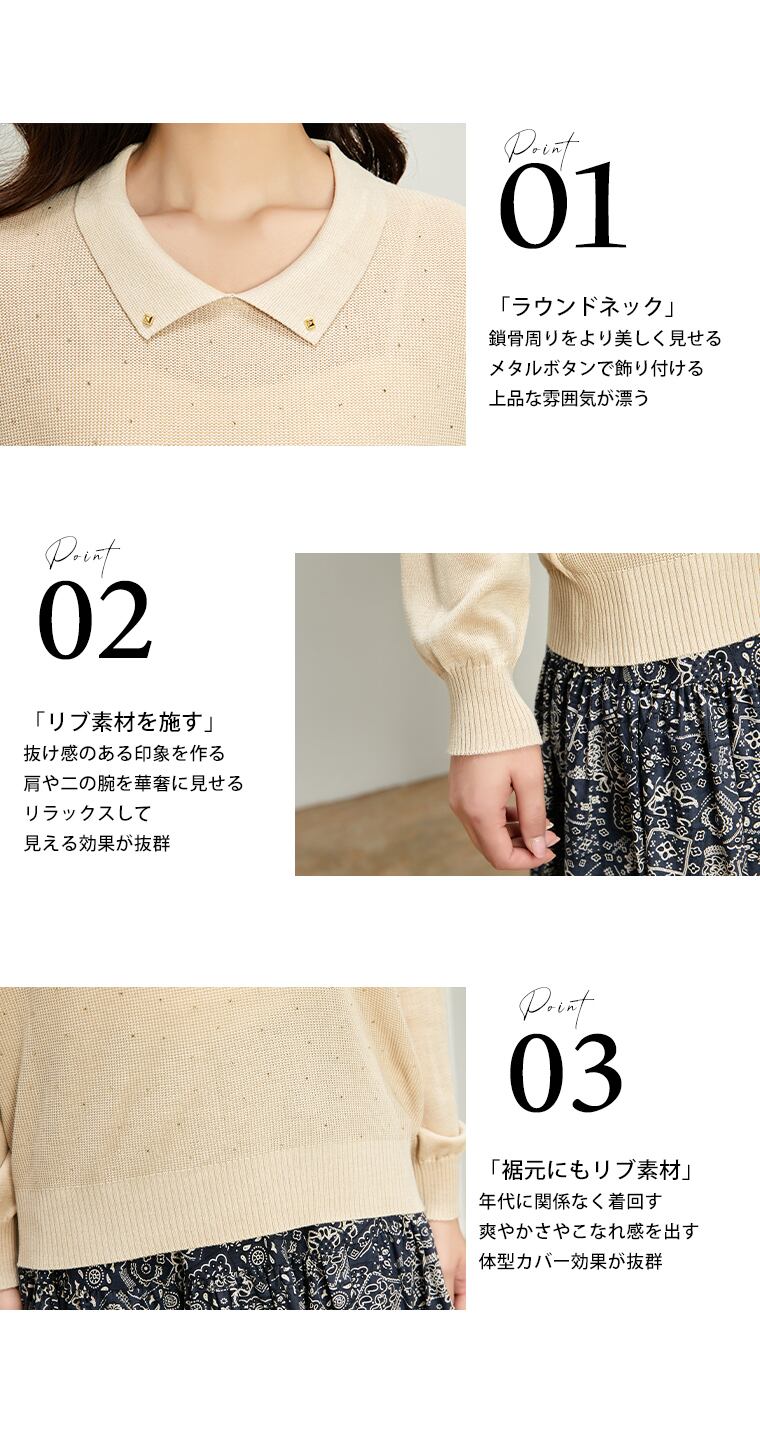 Point
01

「ラウンドネック」
鎖骨周りをより美しく見せる
メタルボタンで飾り付ける
上品な雰囲気が漂う

Point
02

「リブ素材を施す」
抜け感のある印象を作る
肩や二の腕を華奢に見せる
リラックスして
見える効果が抜群

Point
03

「裾元にもリブ素材」
年代に関係なく着回す
爽やかさやこなれ感を出す
体型カバー効果が抜群