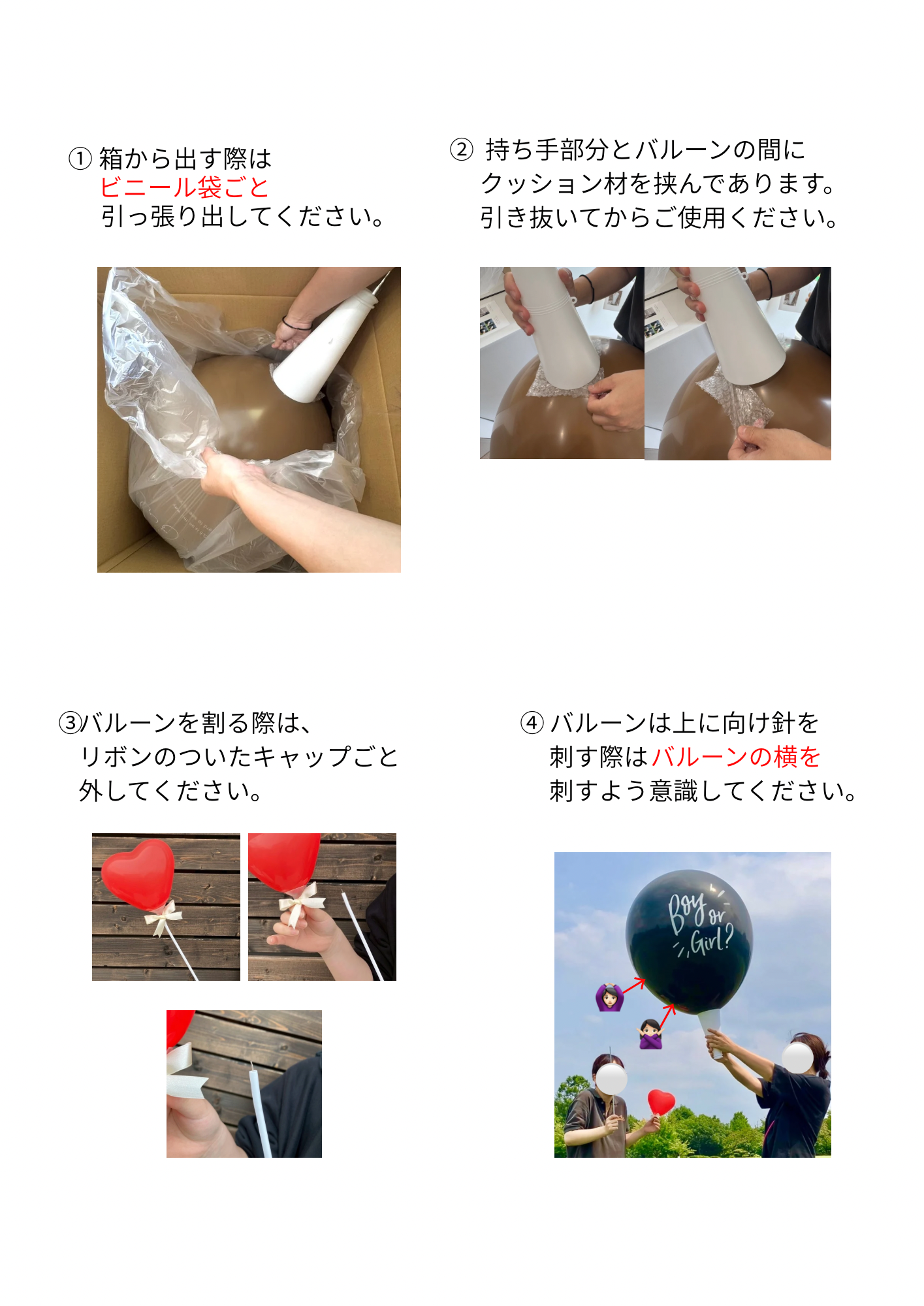 ① 箱から出す際は
ビニール袋ごと
引っ張り出してください。

② 持ち手部分とバルーンの間に
クッション材を挟んであります。
引き抜いてからご使用ください。

③バルーンを割る際は、
リボンのついたキャップごと
外してください。

④ バルーンは上に向け針を
刺す際はバルーンの横を
刺すよう意識してください。

Boy or Girl?