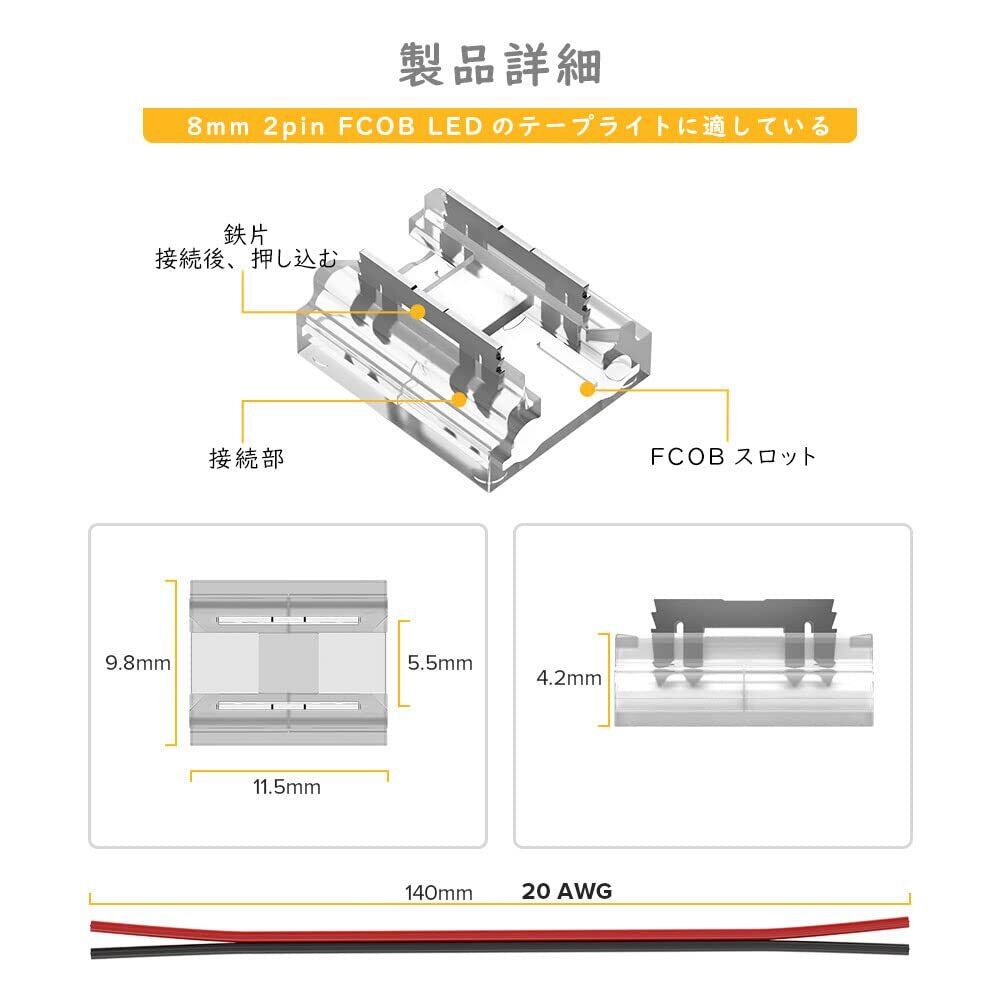 製品詳細

8mm 2pin FCOB LED のテープライトに適している

鉄片
接続後、押し込む

接続部

FCOB スロット

9.8mm

5.5mm

11.5mm

4.2mm

140mm

20 AWG