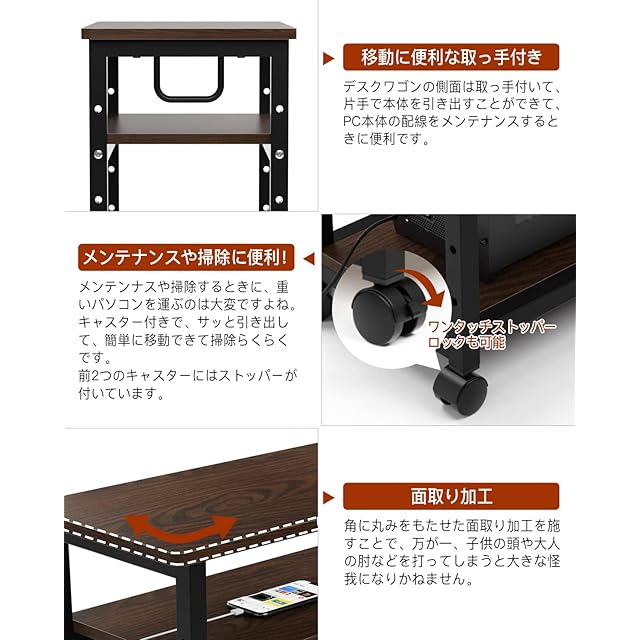 移動に便利な取っ手付き

デスクワゴンの側面は取っ手付いて、片手で本体を引き出すことができて、PC本体の配線をメンテナンスするときに便利です。

メンテナンスや掃除に便利!

メンテンナスや掃除するときに、重いパソコンを運ぶのは大変ですよね。キャスター付きで、サッと引き出して、簡単に移動できて掃除らくらくです。
前2つのキャスターにはストッパーが付いています。

ワンタッチストッパーロックも可能

面取り加工

角に丸みをもたせた面取り加工を施すことで、万が一、子供の頭や大人の肘などを打ってしまうと大きな怪我になりかねません。