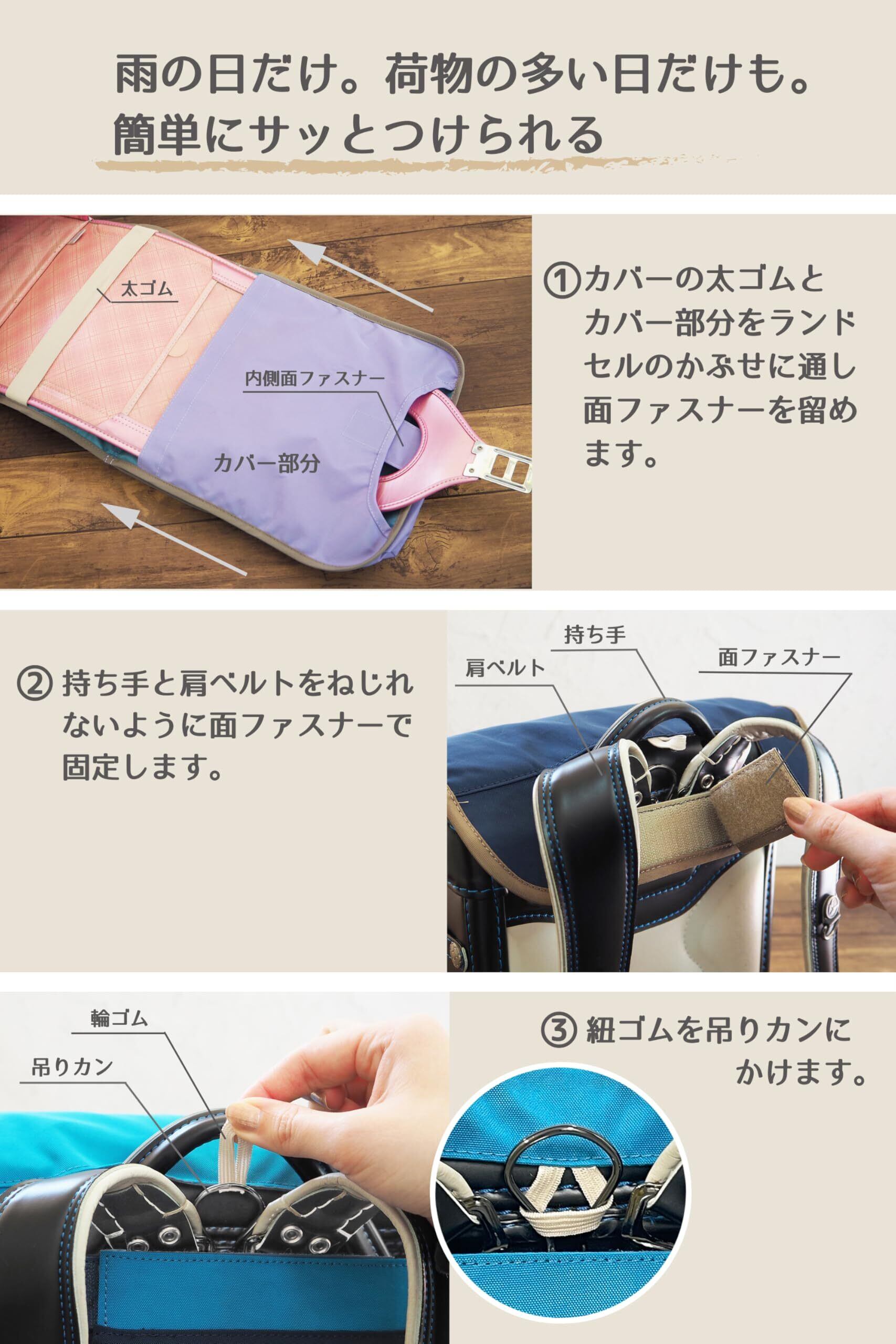 雨の日だけ。荷物の多い日だけも。
簡単にサッとつけられる

太ゴム

内側面ファスナー

カバー部分

①カバーの太ゴムとカバー部分をランドセルのかぶせに通し面ファスナーを留めます。

②持ち手と肩ベルトをねじれないように面ファスナーで固定します。

持ち手

肩ベルト

面ファスナー

輪ゴム

吊りカン

③紐ゴムを吊りカンにかけます。