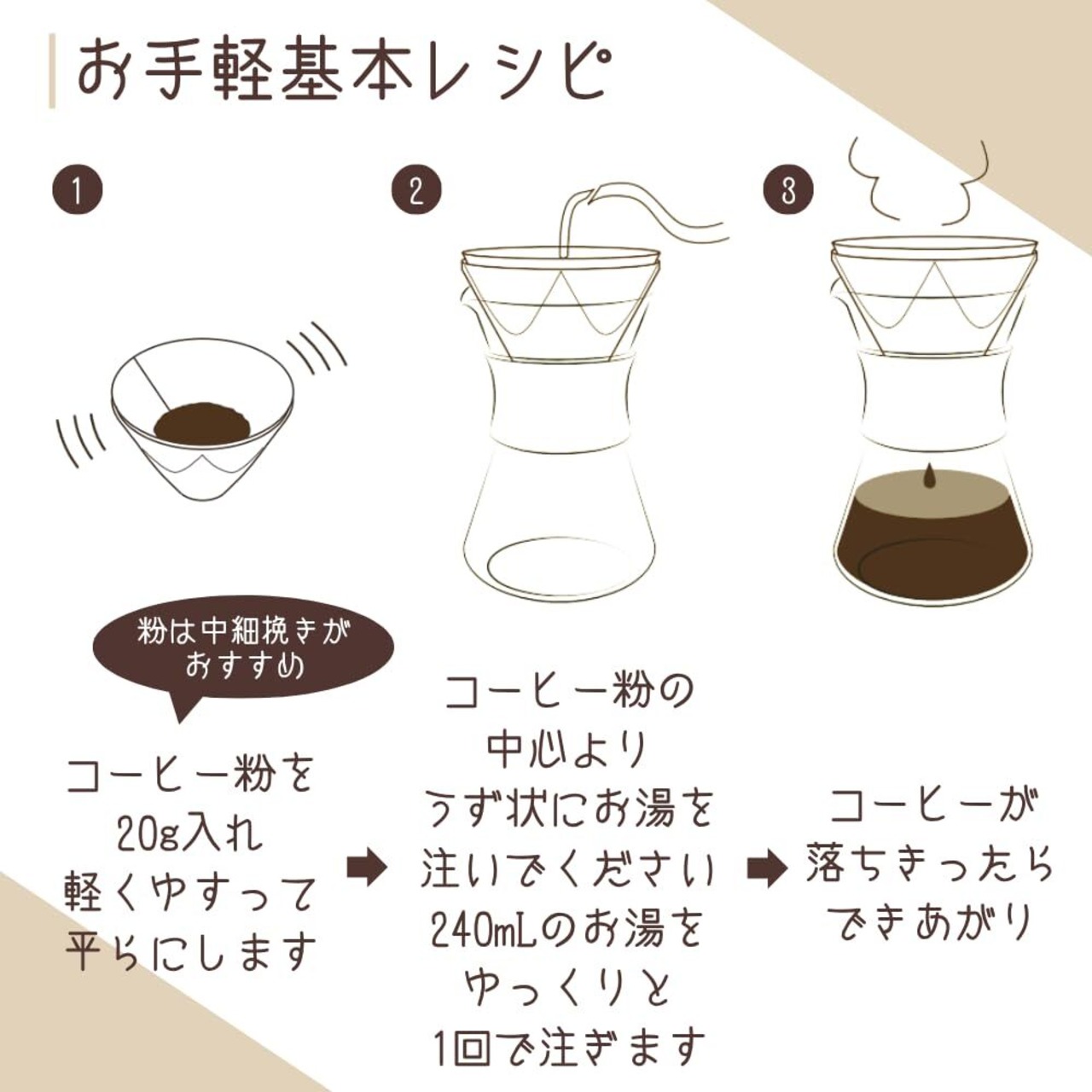 お手軽基本レシピ

1

2

3

粉は中細挽きがおすすめ

コーヒー粉を 20g入れ 軽くゆすって 平らにします

コーヒー粉の 中心より うず状にお湯を 注いでください 240mLのお湯を ゆっくりと 1回で注ぎます

コーヒーが 落ちきったら できあがり