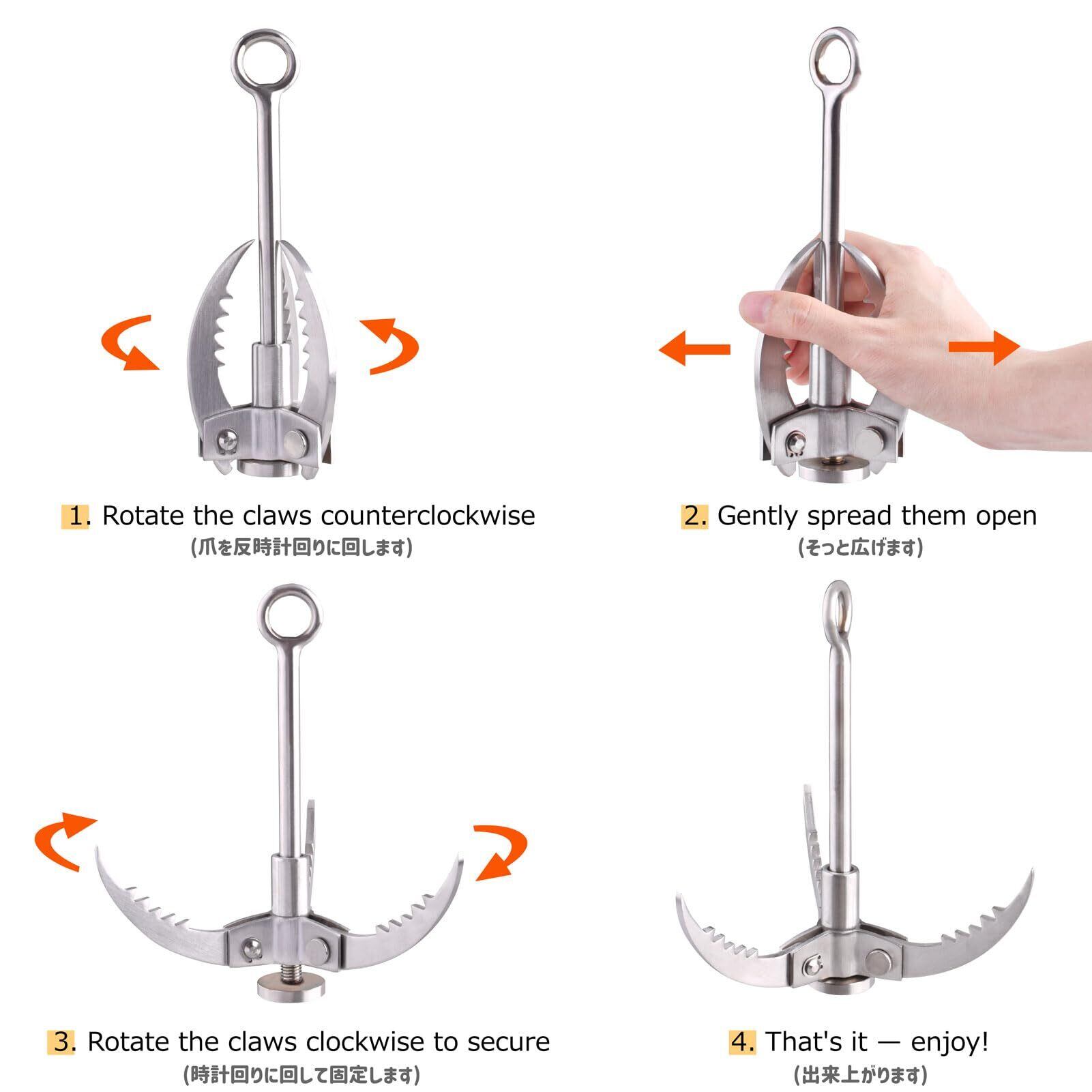 1. Rotate the claws counterclockwise
(爪を反時計回りに回します)

2. Gently spread them open
(そっと広げます)

3. Rotate the claws clockwise to secure
(時計回りに回して固定します)

4. That's it — enjoy!
(出来上がります)