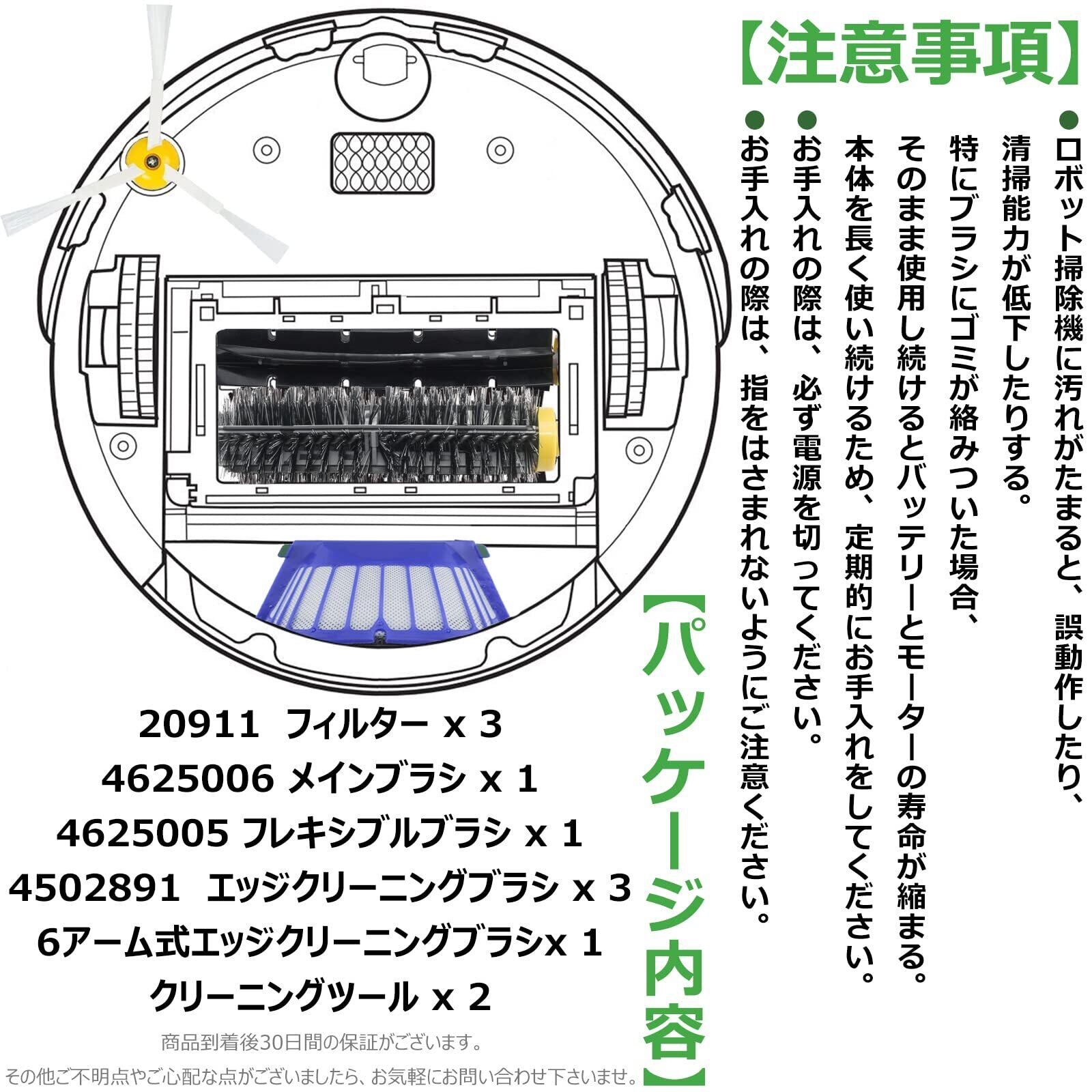 【注意事項】

●ロボット掃除機に汚れがたまると、誤動作したり、清掃能力が低下したりする。特にブラシにゴミが絡みついた場合、そのまま使用し続けるとバッテリーとモーターの寿命が縮まる。本体を長く使い続けるため、定期的にお手入れをしてください。

●お手入れの際は、必ず電源を切ってください。

●お手入れの際は、指をはさまれないようにご注意ください。

【パッケージ内容】

20911 フィルター x 3
4625006 メインブラシ x 1
4625005 フレキシブルブラシ x 1
4502891 エッジクリーニングブラシ x 3
6アーム式エッジクリーニングブラシx 1
クリーニングツール x 2

商品到着後30日間の保証がございます。
その他ご不明点やご心配な点がございましたら、お気軽にお問い合わせ下さいませ。