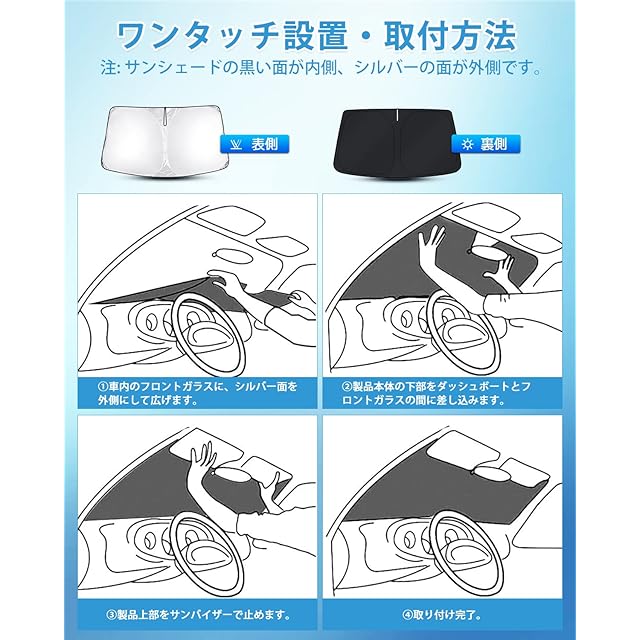 ワンタッチ設置・取付方法

注: サンシェードの黒い面が内側、シルバーの面が外側です。

表側

裏側

①車内のフロントガラスに、シルバー面を外側にして広げます。

②製品本体の下部をダッシュボートとフロントガラスの間に差し込みます。

③製品上部をサンバイザーで止めます。

④取り付け完了。