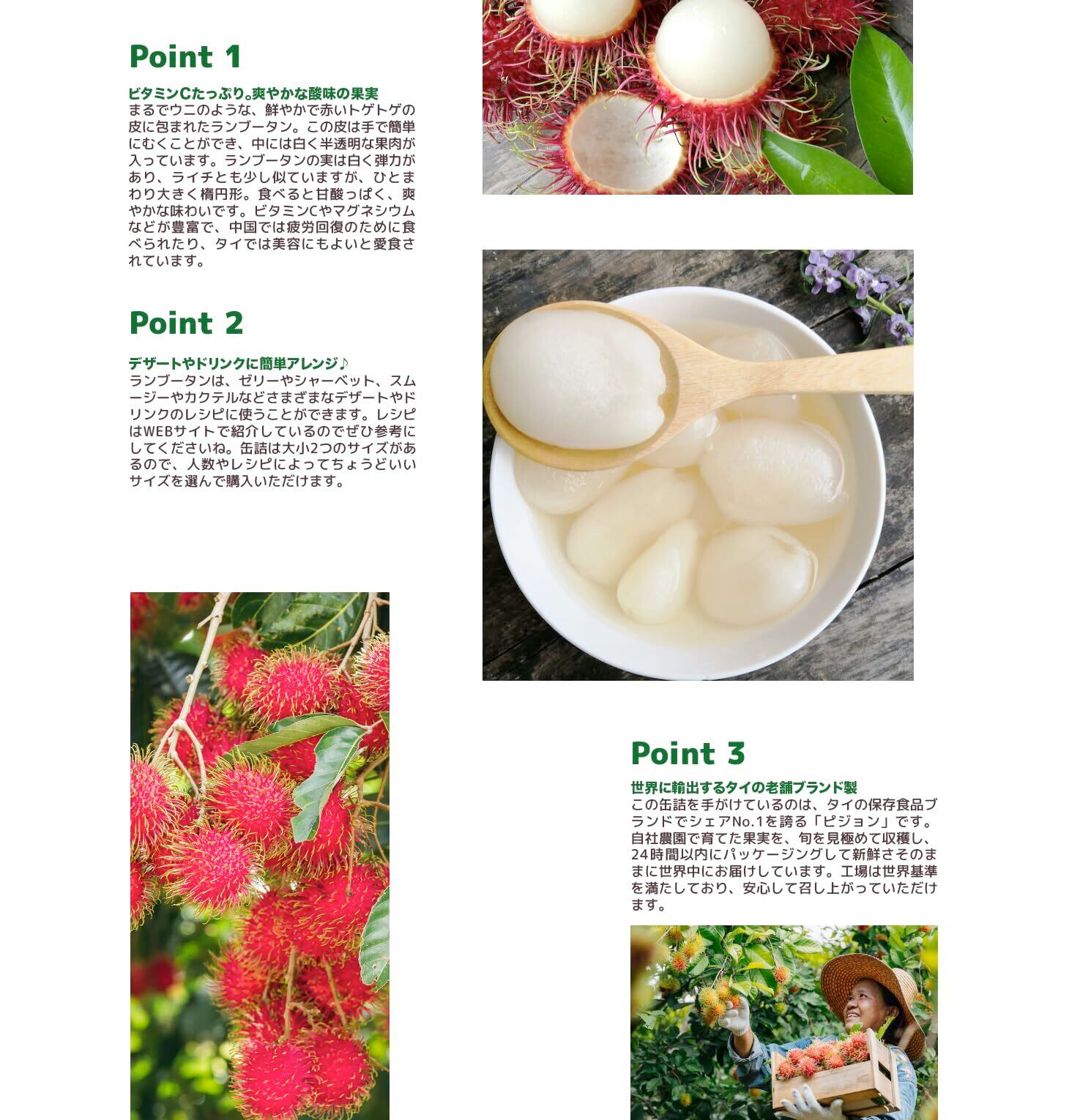 Point 1

ビタミンCたっぷり。爽やかな酸味の果実
まるでウニのような、鮮やかで赤いトゲトゲの皮に包まれたランブータン。この皮は手で簡単にむくことができ、中には白く半透明な果肉が入っています。ランブータンの実は白く弾力があり、ライチとも少し似ていますが、ひとまわり大きく楕円形。食べると甘酸っぱく、爽やかな味わいです。ビタミンCやマグネシウムなどが豊富で、中国では疲労回復のために食べられたり、タイでは美容にもよいと愛食されています。

Point 2

デザートやドリンクに簡単アレンジ♪
ランブータンは、ゼリーやシャーベット、スムージーやカクテルなどさまざまなデザートやドリンクのレシピに使うことができます。レシピはWEBサイトで紹介しているのでぜひ参考にしてくださいね。缶詰は大小2つのサイズがあるので、人数やレシピによってちょうどいいサイズを選んで購入いただけます。

Point 3

世界に輸出するタイの老舗ブランド製
この缶詰を手がけているのは、タイの保存食品ブランドでシェアNo.1を誇る「ピジョン」です。自社農園で育てた果実を、旬を見極めて収穫し、24時間以内にパッケージングして新鮮さそのままに世界中にお届けしています。工場は世界基準を満たしており、安心して召し上がっていただけます。