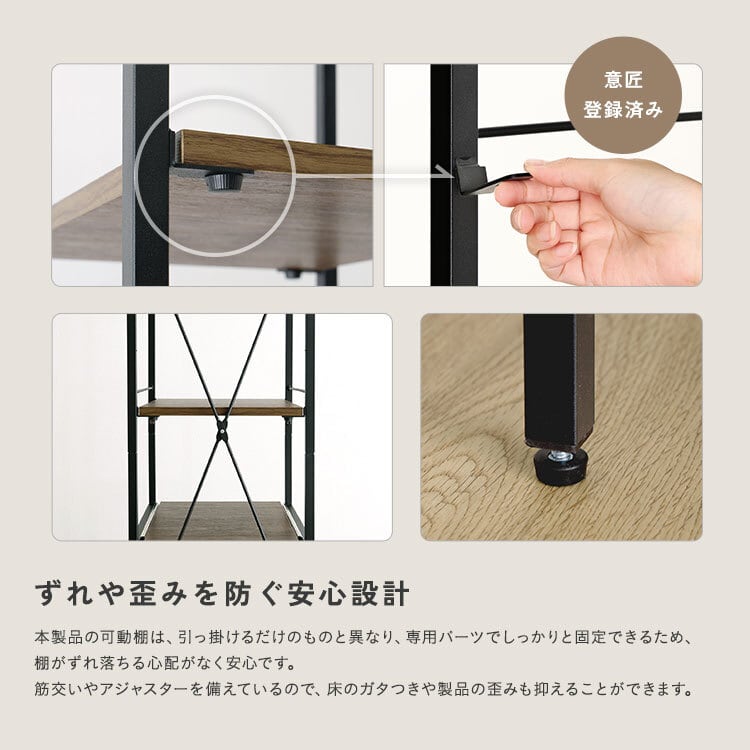 意匠
登録済み

ずれや歪みを防ぐ安心設計

本製品の可動棚は、引っ掛けるだけのものと異なり、専用パーツでしっかりと固定できるため、棚がずれ落ちる心配がなく安心です。
筋交いやアジャスターを備えているので、床のガタつきや製品の歪みも抑えることができます。