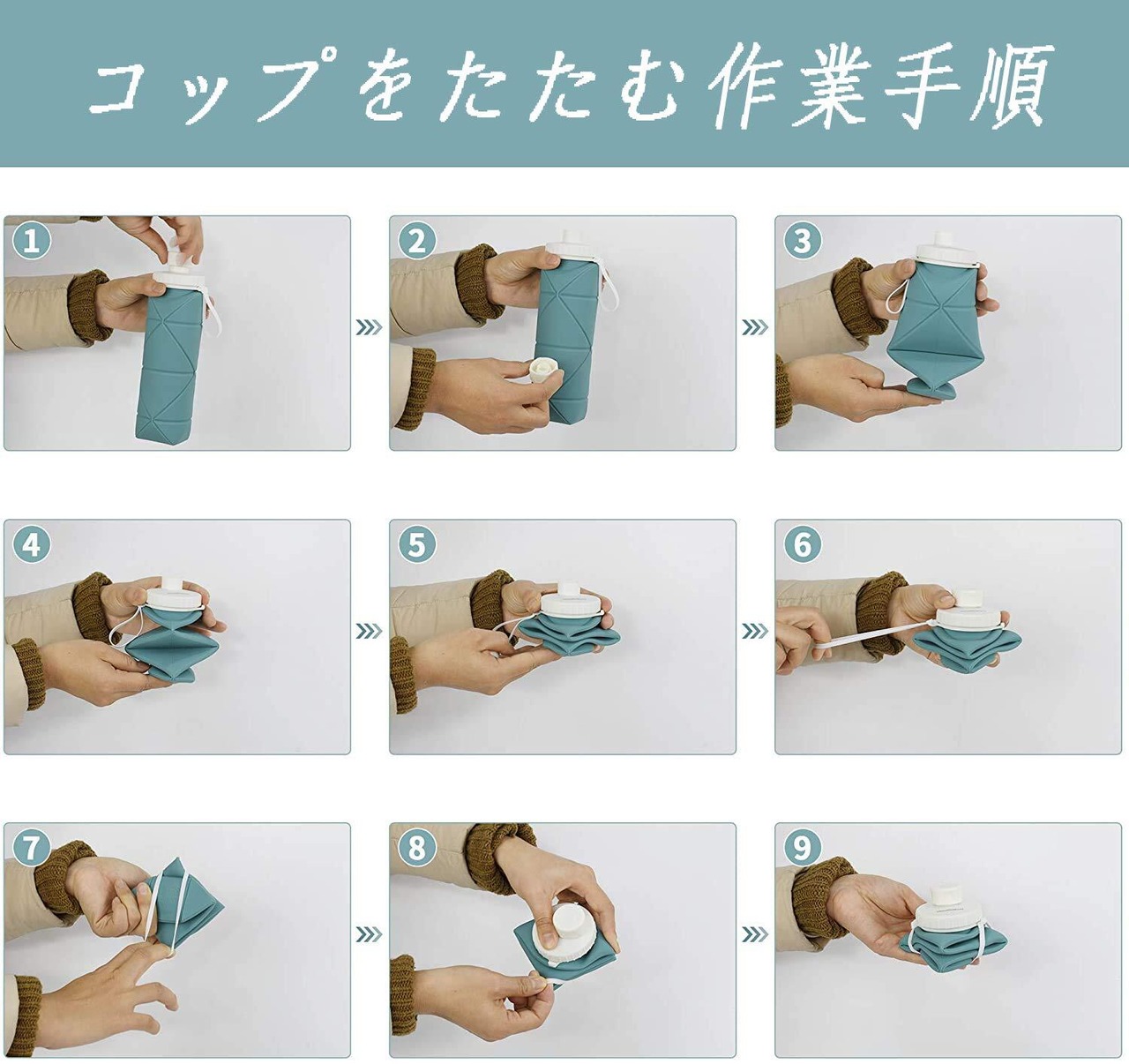 コップをたたむ作業手順

1

2

3

4

5

6

7

8

9