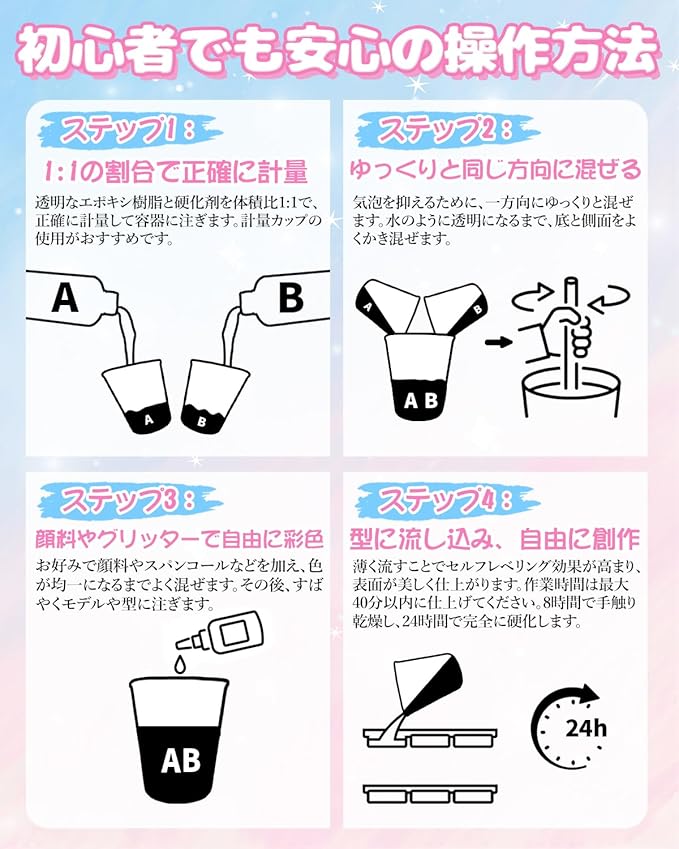 初心者でも安心の操作方法

ステップ1：

1:1の割合で正確に計量

透明なエポキシ樹脂と硬化剤を体積比1:1で、正確に計量して容器に注ぎます。計量カップの使用がおすすめです。

A

B

A

B

ステップ2：

ゆっくりと同じ方向に混ぜる

気泡を抑えるために、一方向にゆっくりと混ぜます。水のように透明になるまで、底と側面をよくかき混ぜます。

A

B

AB

ステップ3：

顔料やグリッターで自由に彩色

お好みで顔料やスパンコールなどを加え、色が均一になるまでよく混ぜます。その後、すばやくモデルや型に注ぎます。

AB

ステップ4：

型に流し込み、自由に創作

薄く流すことでセルフレベリング効果が高まり、表面が美しく仕上がります。作業時間は最大40分以内に仕上げてください。8時間で手触り乾燥し、24時間で完全に硬化します。

24h