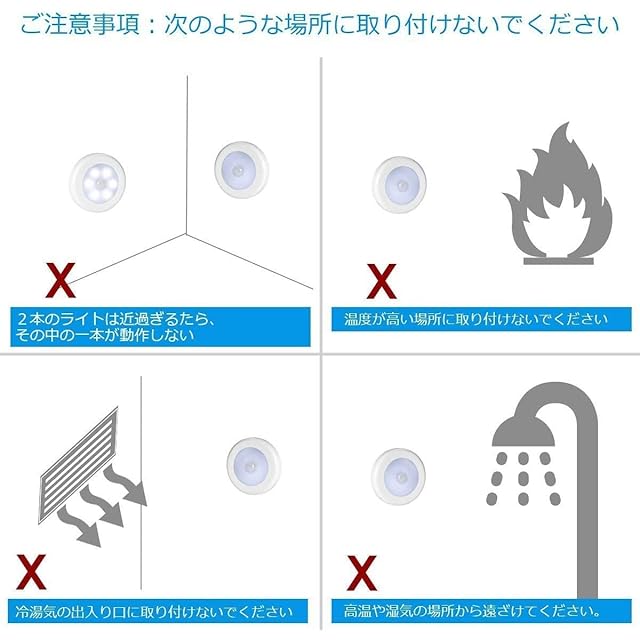 ご注意事項：次のような場所に取り付けないでください

X

２本のライトは近過ぎるたら、その中の一本が動作しない

X

温度が高い場所に取り付けないでください

X

冷湯気の出入り口に取り付けないでください

X

高温や湿気の場所から遠ざけてください。