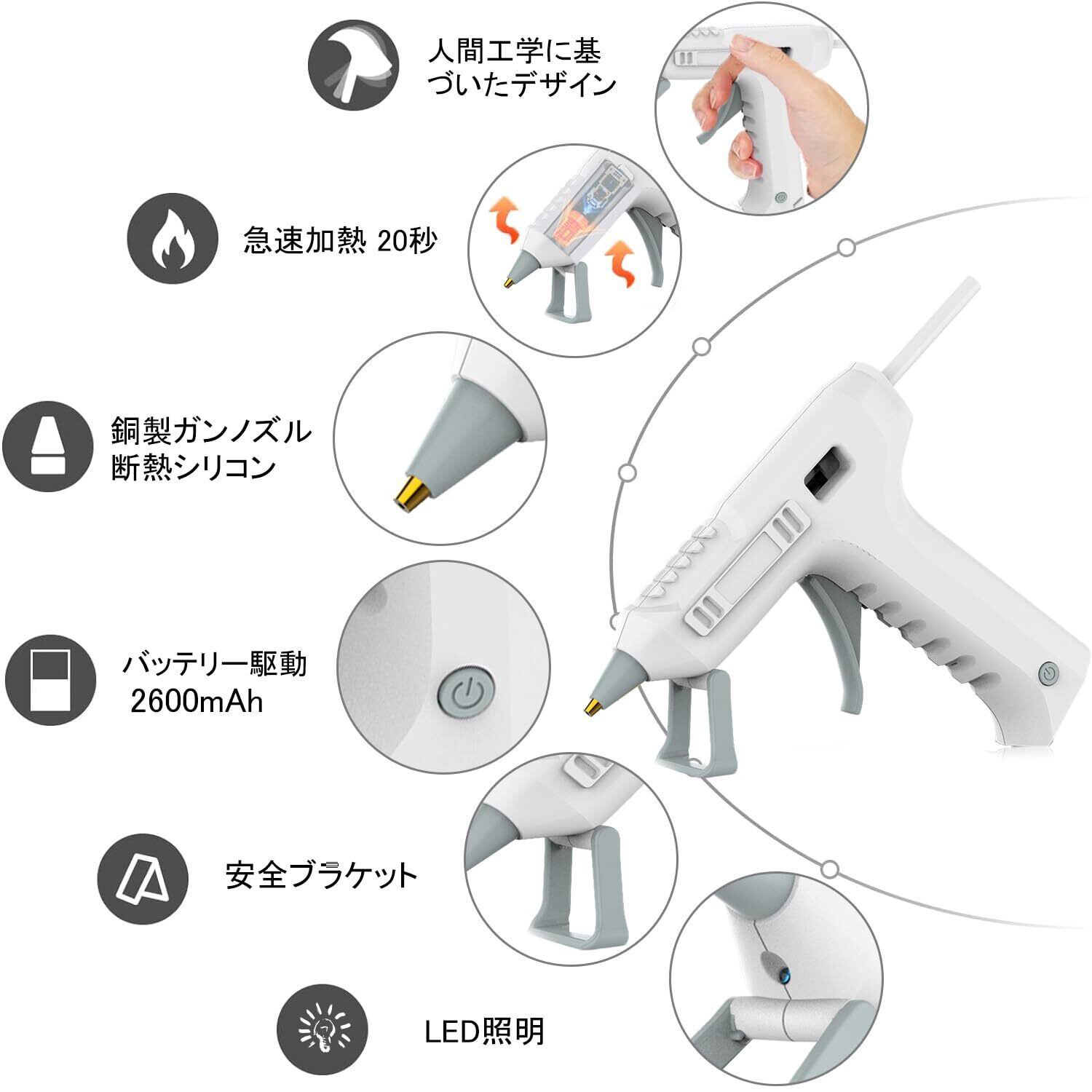 人間工学に基づいたデザイン

急速加熱 20秒

銅製ガンノズル
断熱シリコン

バッテリー駆動
2600mAh

安全ブラケット

LED照明