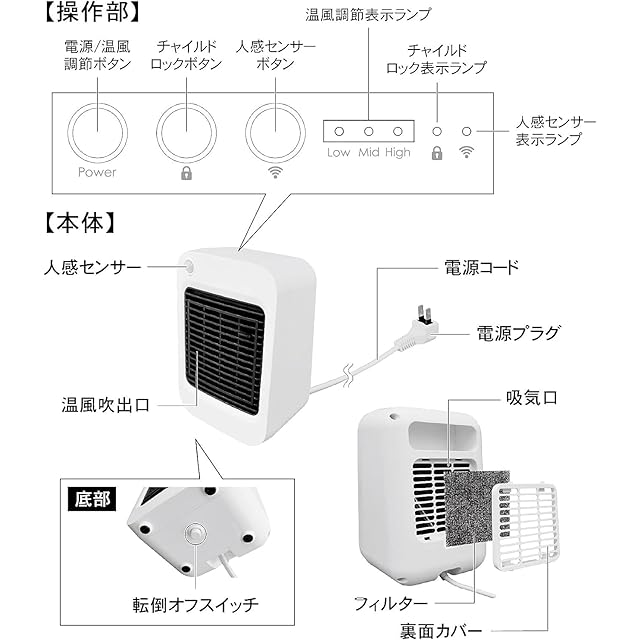 【操作部】

電源/温風調節ボタン

チャイルドロックボタン

人感センサーボタン

温風調節表示ランプ

チャイルドロック表示ランプ

人感センサー表示ランプ

Power

Low Mid High

【本体】

人感センサー

電源コード

電源プラグ

温風吹出口

吸気口

底部

転倒オフスイッチ

フィルター

裏面カバー