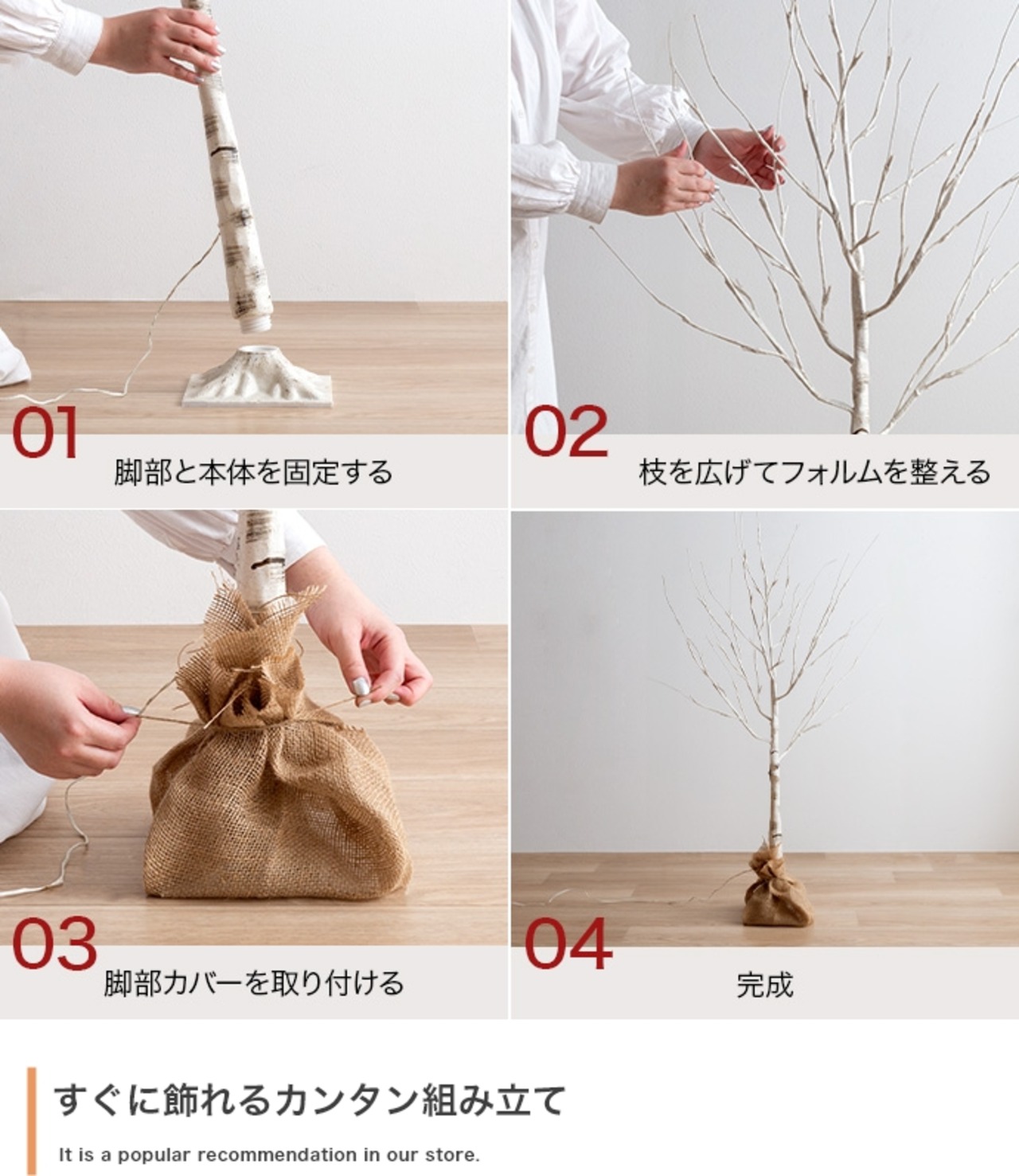 01
脚部と本体を固定する

02
枝を広げてフォルムを整える

03
脚部カバーを取り付ける

04
完成

すぐに飾れるカンタン組み立て

It is a popular recommendation in our store.