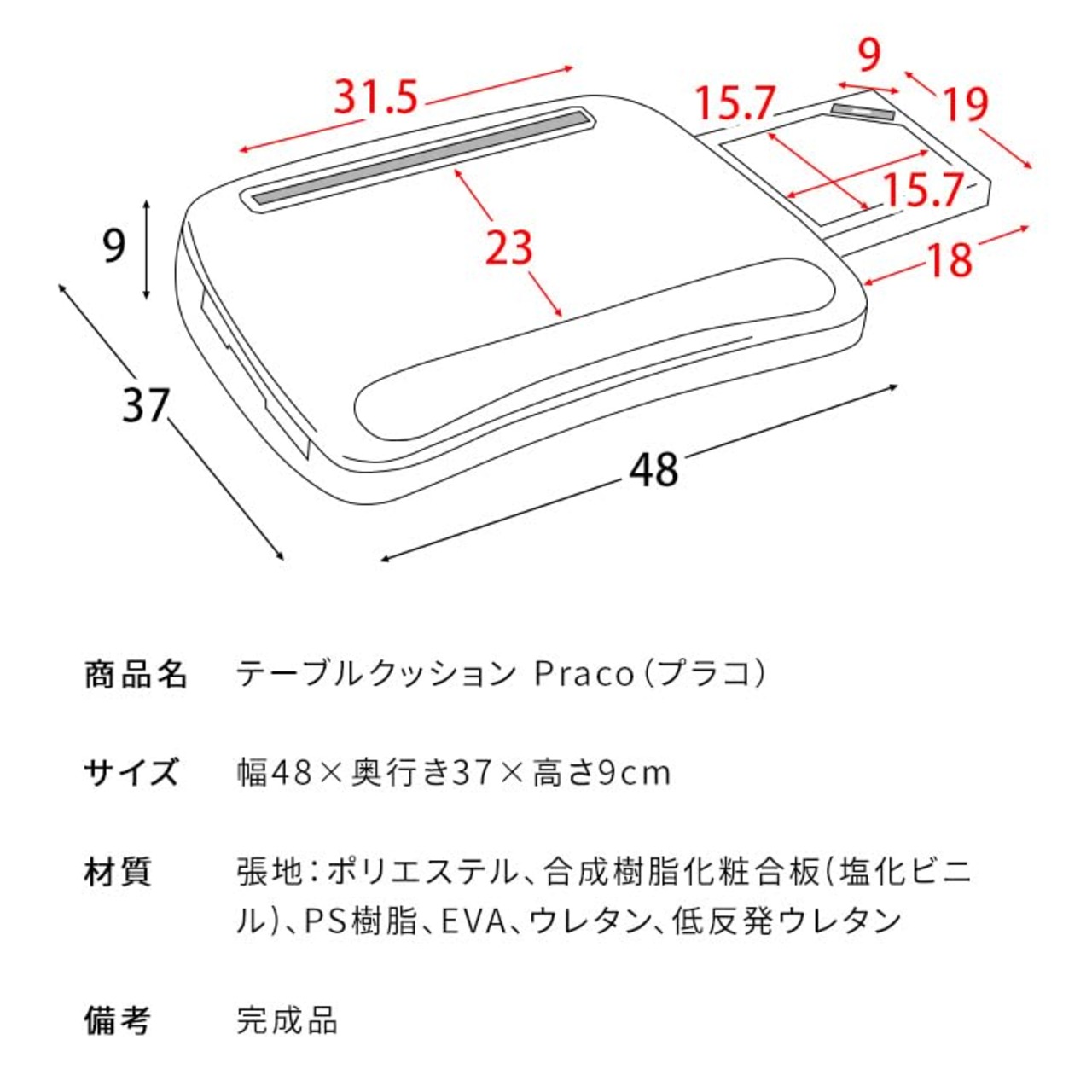 31.5

9

15.7

19

15.7

9

23

18

37

48

商品名 テーブルクッション Praco（プラコ）

サイズ 幅48×奥行き37×高さ9cm

材質 張地：ポリエステル、合成樹脂化粧合板（塩化ビニル）、PS樹脂、EVA、ウレタン、低反発ウレタン

備考 完成品