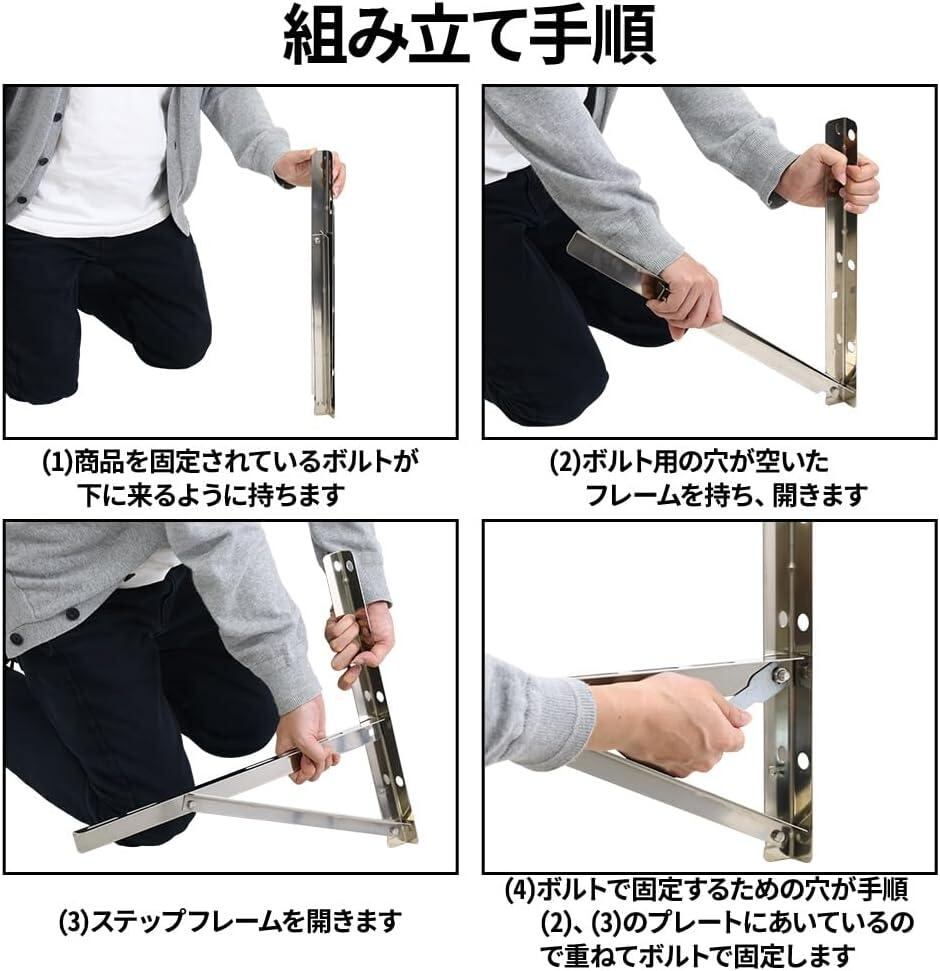 組み立て手順

(1)商品を固定されているボルトが下に来るように持ちます

(2)ボルト用の穴が空いたフレームを持ち、開きます

(3)ステップフレームを開きます

(4)ボルトで固定するための穴が手順(2)、(3)のプレートにあいているので重ねてボルトで固定します