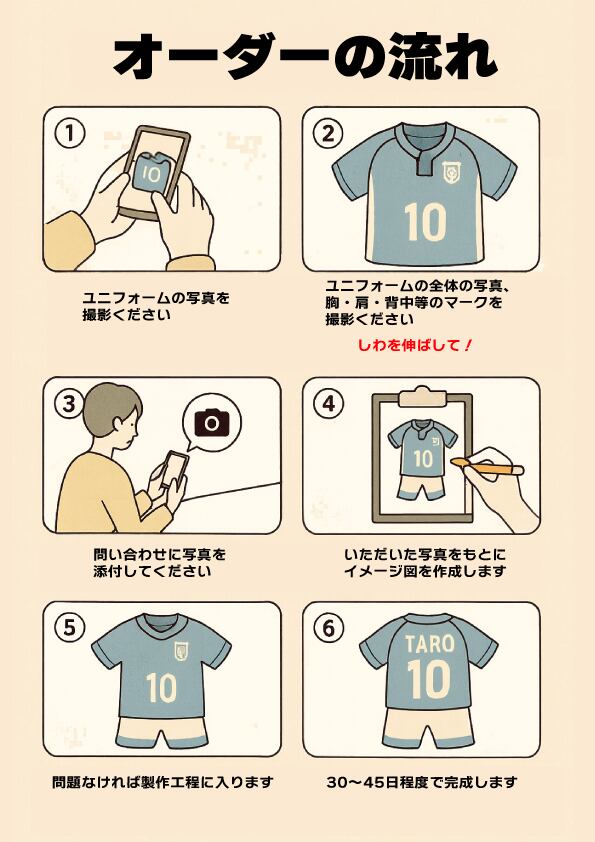 オーダーの流れ

①
10
ユニフォームの写真を撮影ください

②
10
ユニフォームの全体の写真、胸・肩・背中等のマークを撮影ください
しわを伸ばして！

③
問い合わせに写真を添付してください

④
10
いただいた写真をもとにイメージ図を作成します

⑤
10
問題なければ製作工程に入ります

⑥
TARO
10
30～45日程度で完成します