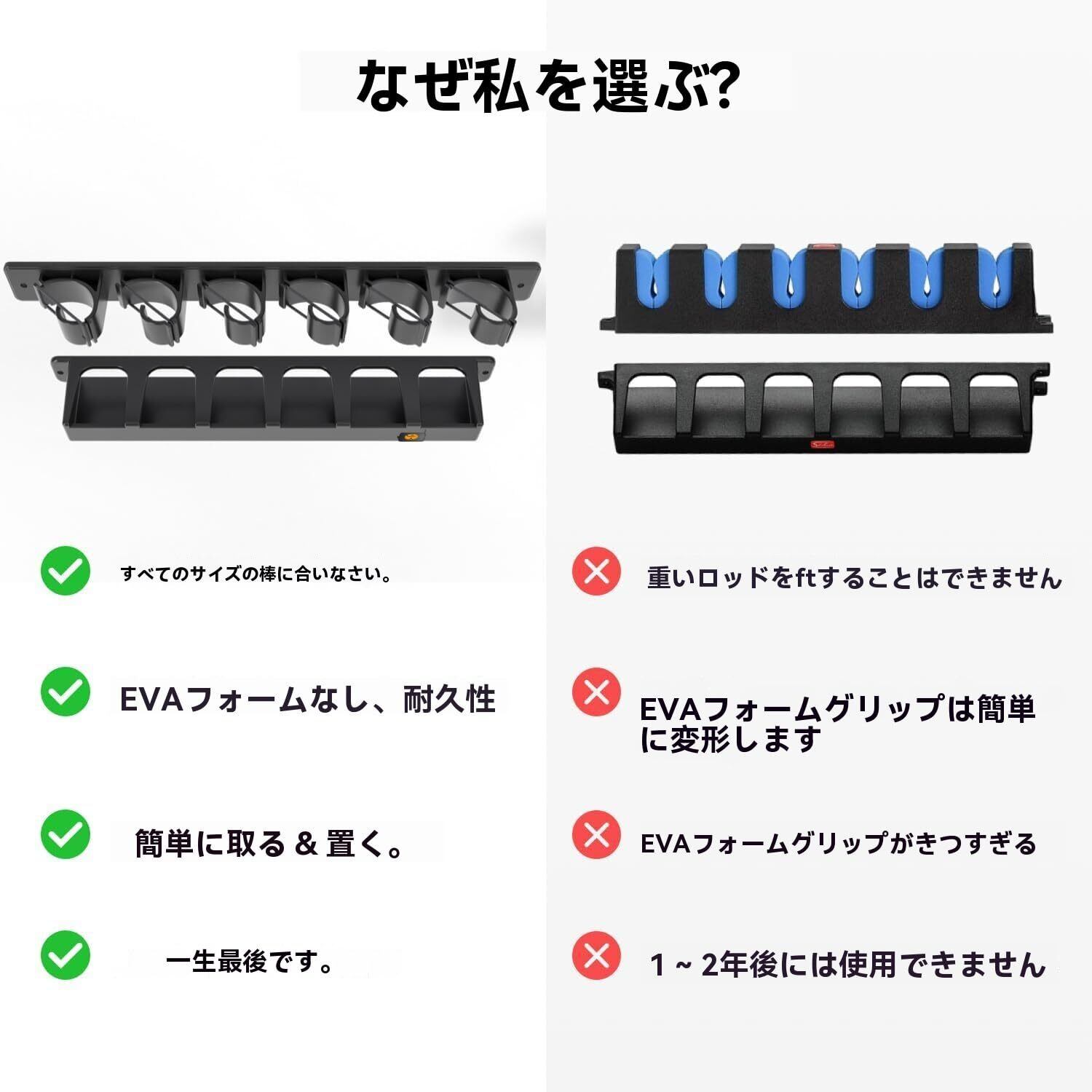 なぜ私を選ぶ?

すべてのサイズの棒に合いなさい。

EVAフォームなし、耐久性

簡単に取る & 置く。

一生最後です。

重いロッドをftすることはできません

EVAフォームグリップは簡単に変形します

EVAフォームグリップがきつすぎる

1 ~ 2年後には使用できません