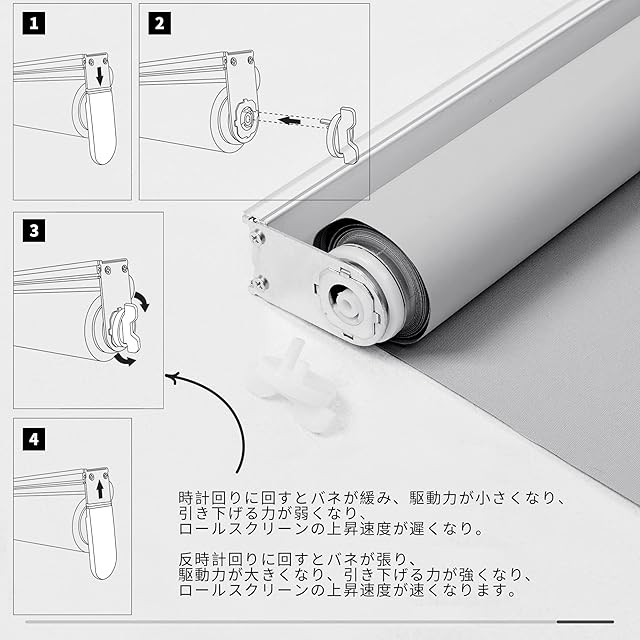 1

2

3

4

時計回りに回すとバネが緩み、駆動力が小さくなり、引き下げる力が弱くなり、ロールスクリーンの上昇速度が遅くなり。

反時計回りに回すとバネが張り、駆動力が大きくなり、引き下げる力が強くなり、ロールスクリーンの上昇速度が速くなります。