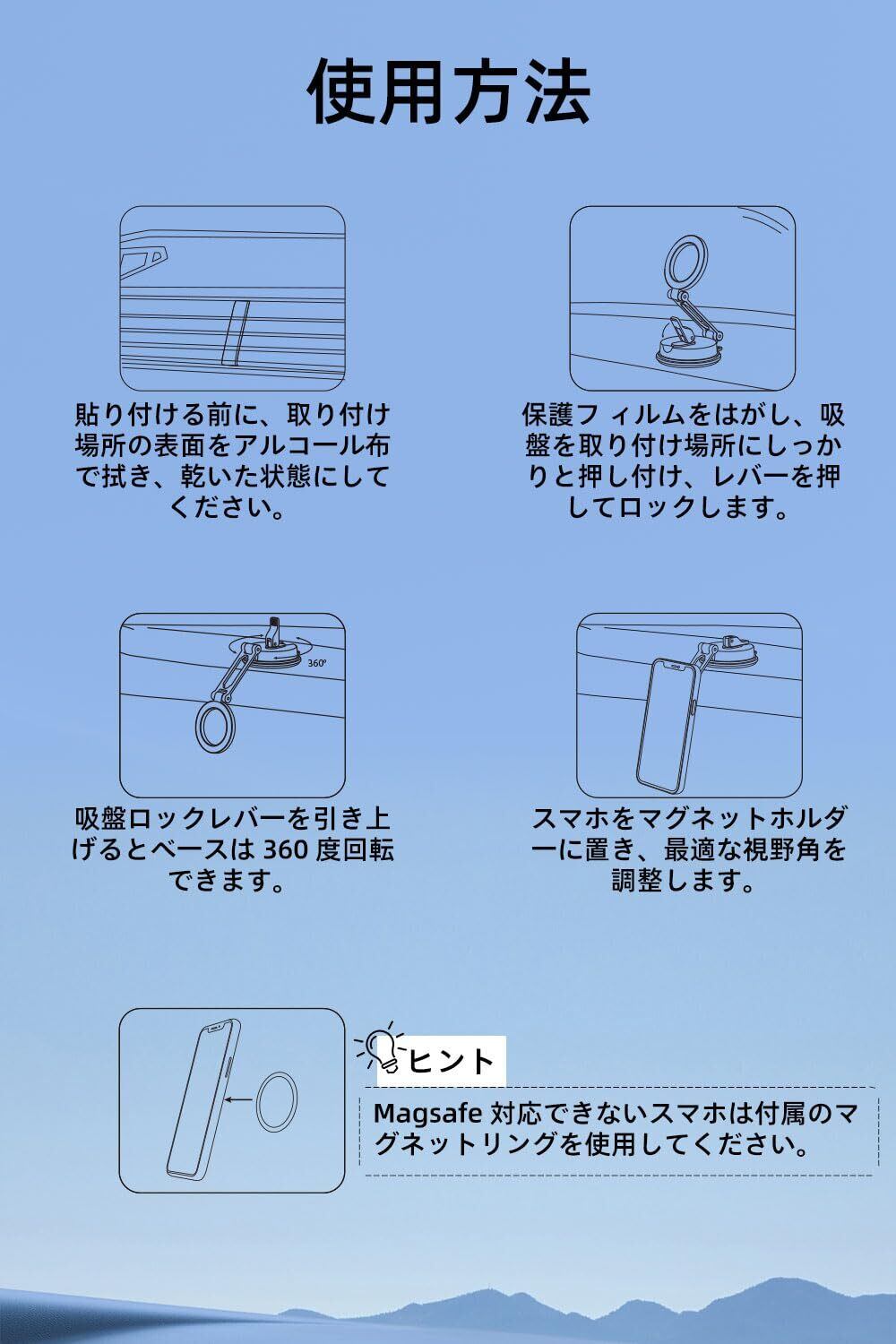 使用方法

貼り付ける前に、取り付け場所の表面をアルコール布で拭き、乾いた状態にしてください。

保護フィルムをはがし、吸盤を取り付け場所にしっかりと押し付け、レバーを押してロックします。

360°

吸盤ロックレバーを引き上げるとベースは 360 度回転できます。

スマホをマグネットホルダーに置き、最適な視野角を調整します。

ヒント

Magsafe 対応できないスマホは付属のマグネットリングを使用してください。