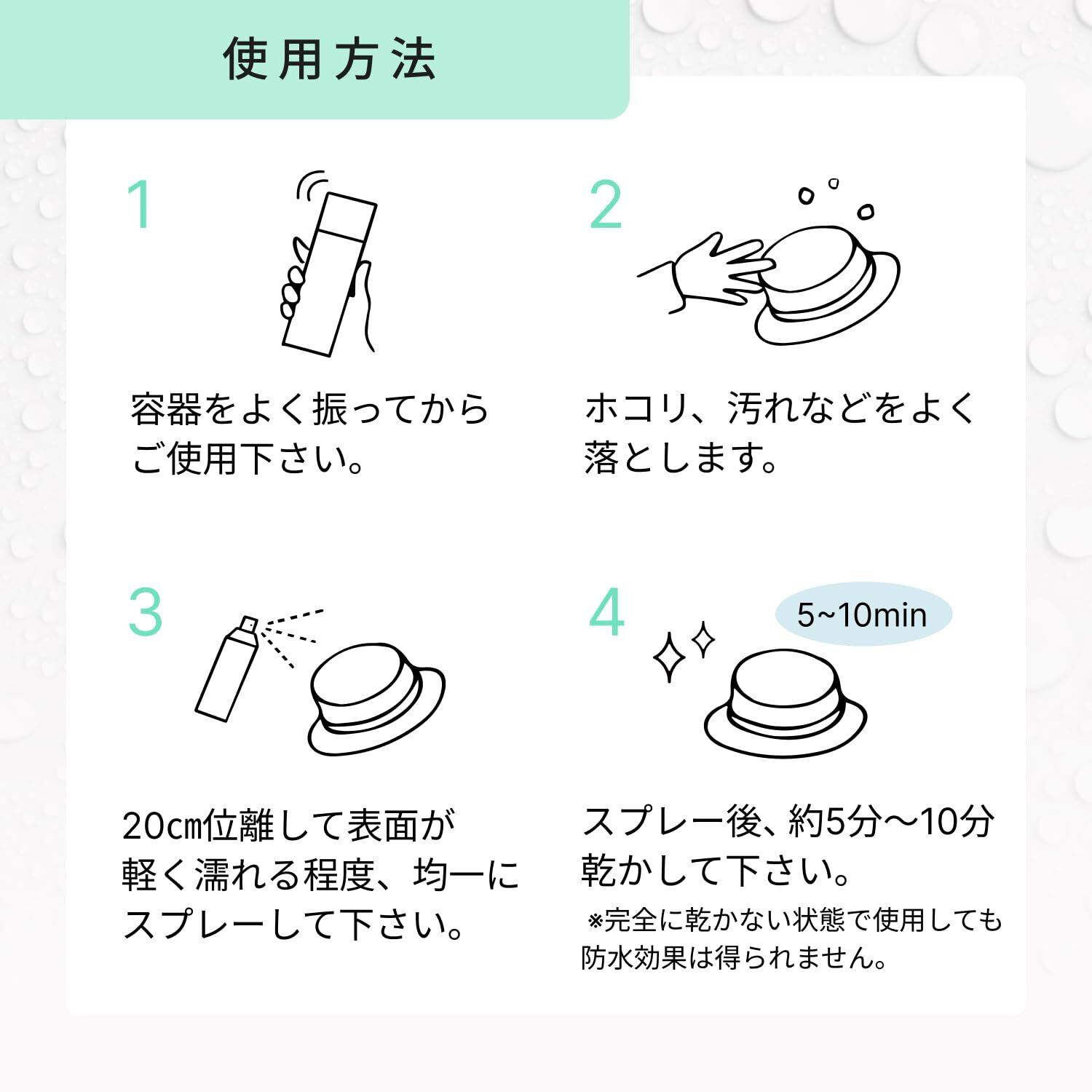 使用方法

1

容器をよく振ってからご使用下さい。

2

ホコリ、汚れなどをよく落とします。

3

20cm位離して表面が軽く濡れる程度、均一にスプレーして下さい。

4

5~10min

スプレー後、約5分〜10分乾かして下さい。

※完全に乾かない状態で使用しても防水効果は得られません。