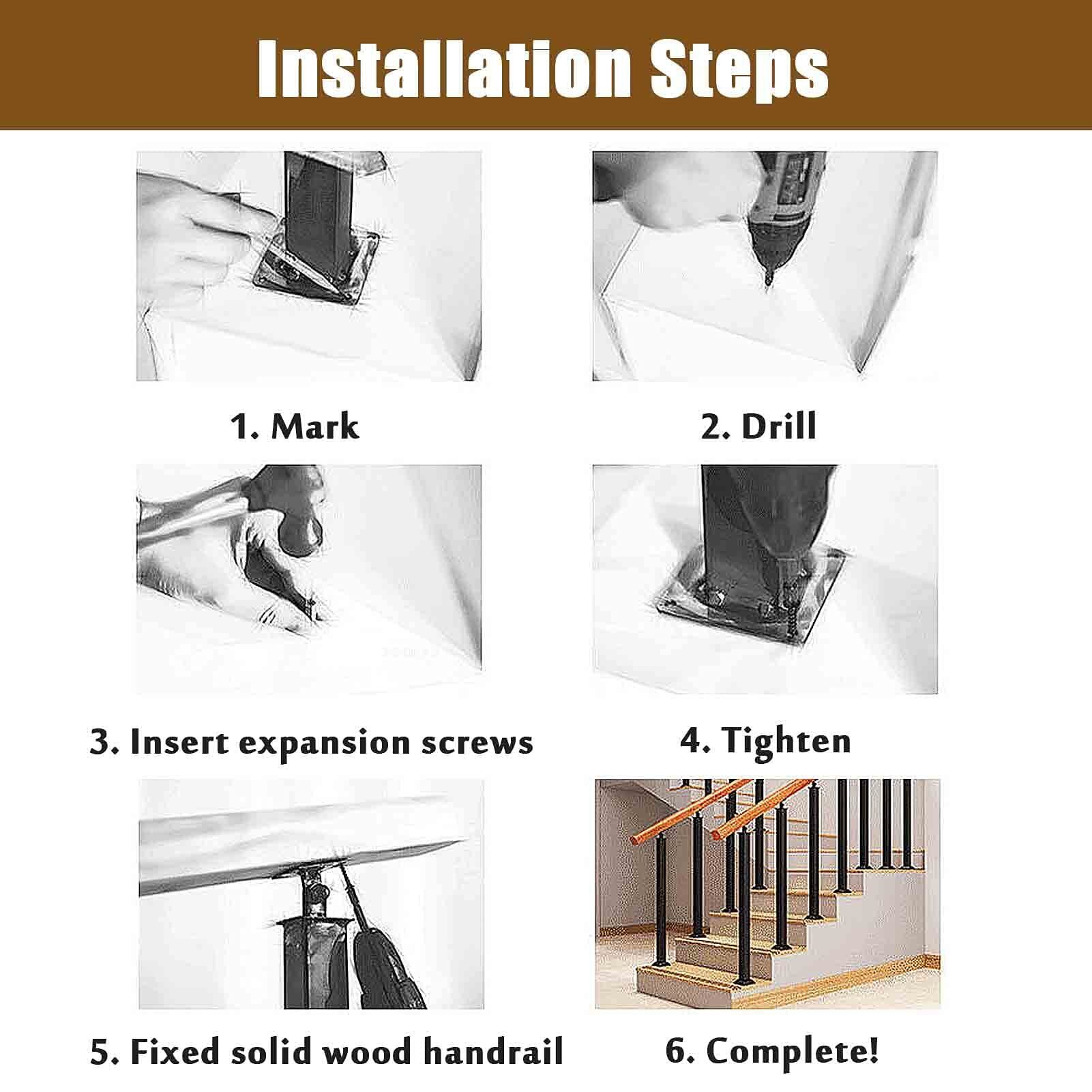 Installation Steps

1. Mark

2. Drill

3. Insert expansion screws

4. Tighten

5. Fixed solid wood handrail

6. Complete!