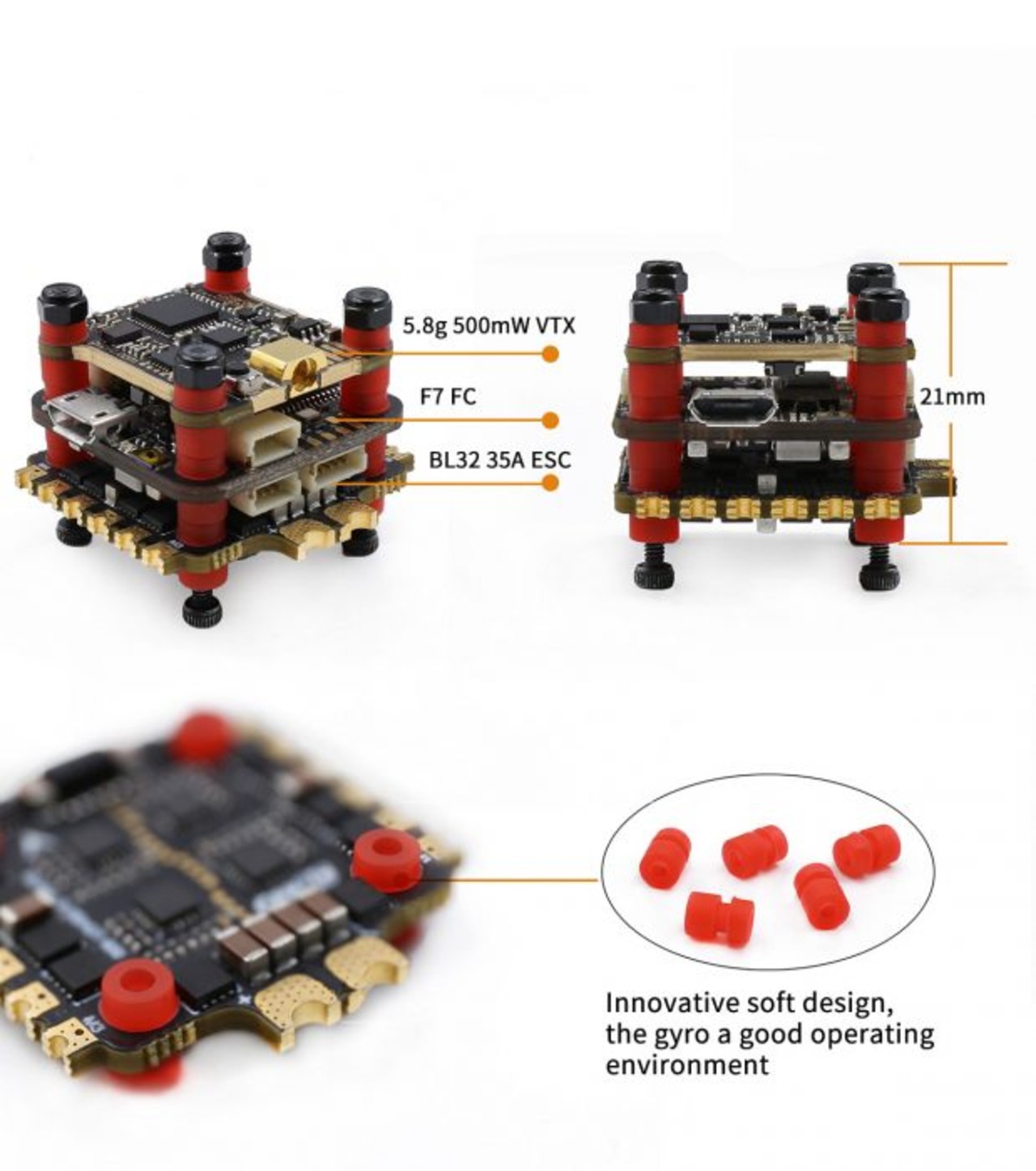 5.8g 500mW VTX

F7 FC

BL32 35A ESC

21mm

Innovative soft design, the gyro a good operating environment