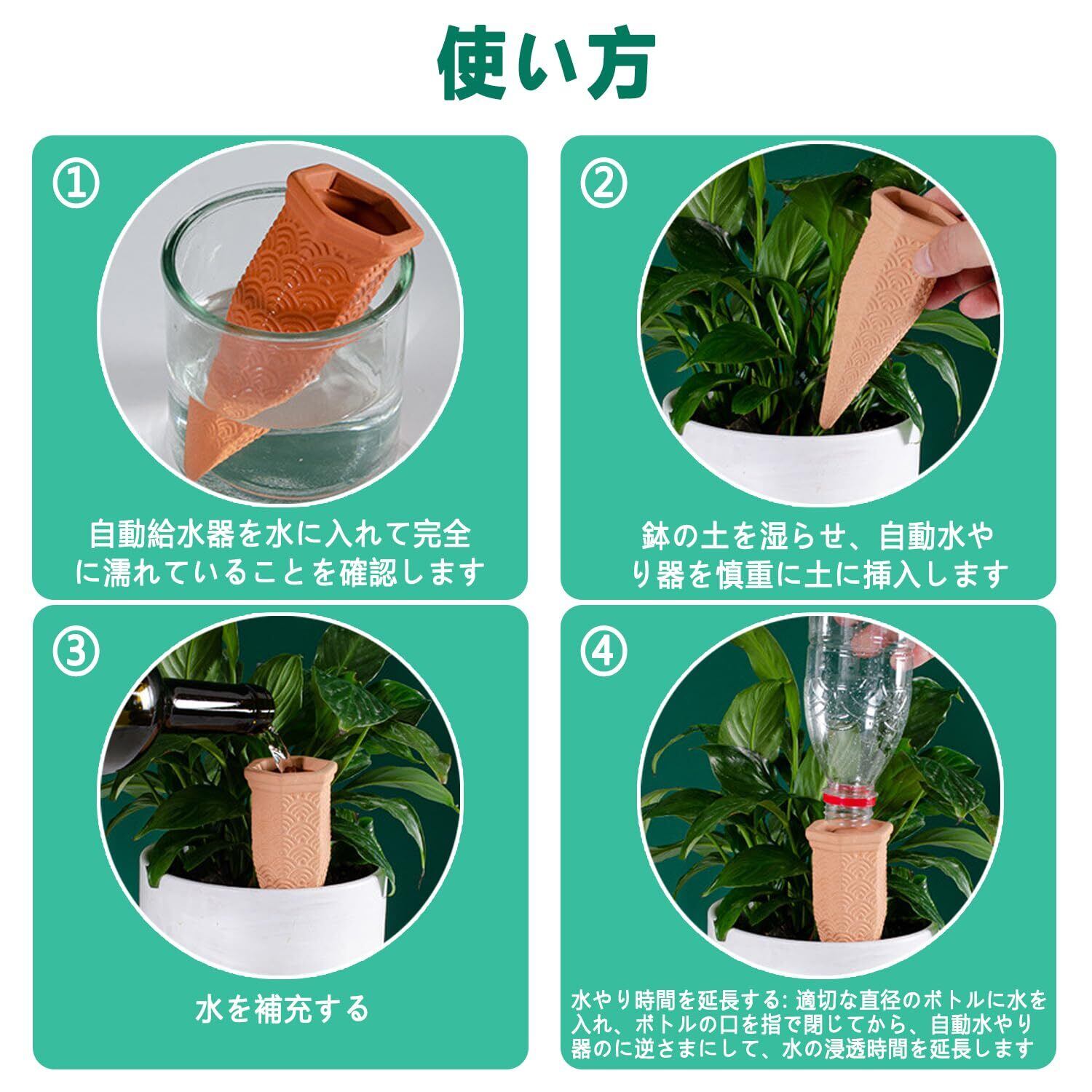 使い方

①

自動給水器を水に入れて完全に濡れていることを確認します

②

鉢の土を湿らせ、自動水やり器を慎重に土に挿入します

③

水を補充する

④

水やり時間を延長する: 適切な直径のボトルに水を入れ、ボトルの口を指で閉じてから、自動水やり器のに逆さまにして、水の浸透時間を延長します