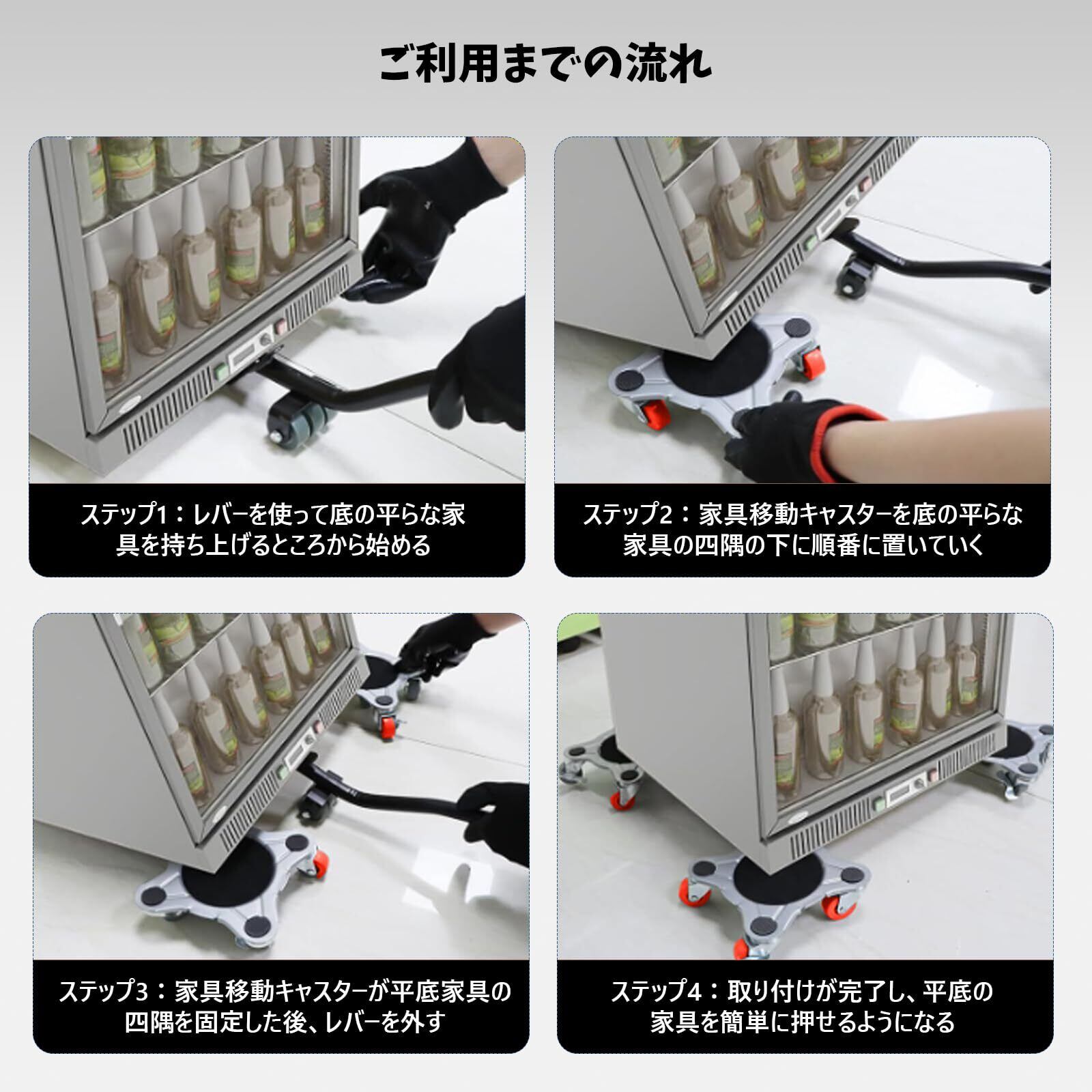 ご利用までの流れ

ステップ1：レバーを使って底の平らな家具を持ち上げるところから始める

ステップ2：家具移動キャスターを底の平らな家具の四隅の下に順番に置いていく

ステップ3：家具移動キャスターが平底家具の四隅を固定した後、レバーを外す

ステップ4：取り付けが完了し、平底の家具を簡単に押せるようになる