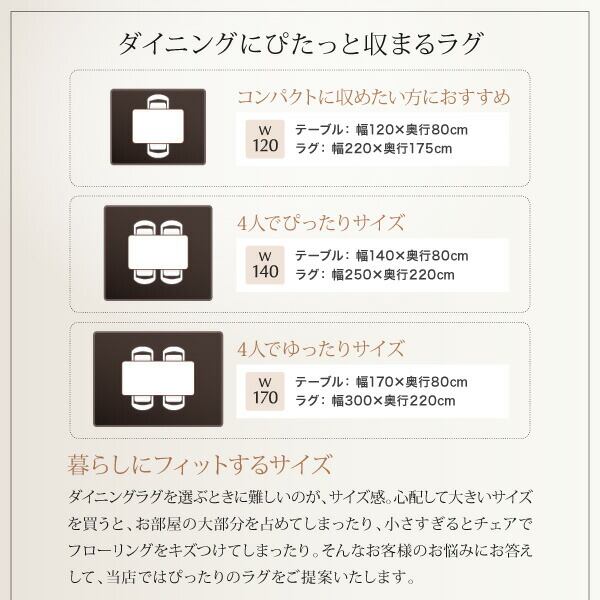 ダイニングにぴたっと収まるラグ

コンパクトに収めたい方におすすめ

W
120

テーブル：幅120×奥行80cm
ラグ：幅220×奥行175cm

4人でぴったりサイズ

W
140

テーブル：幅140×奥行80cm
ラグ：幅250×奥行220cm

4人でゆったりサイズ

W
170

テーブル：幅170×奥行80cm
ラグ：幅300×奥行220cm

暮らしにフィットするサイズ

ダイニングラグを選ぶときに難しいのが、サイズ感。心配して大きいサイズを買うと、お部屋の大部分を占めてしまったり、小さすぎるとチェアでフローリングをキズつけてしまったり。そんなお客様のお悩みにお答えして、当店ではぴったりのラグをご提案いたします。