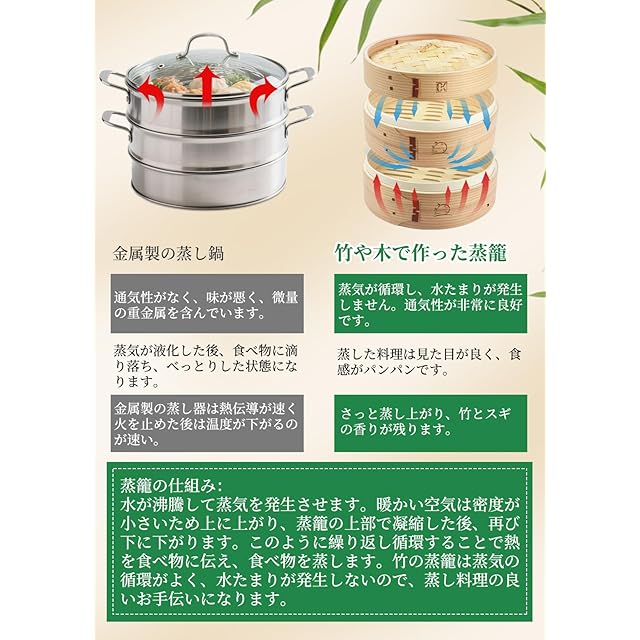 金属製の蒸し鍋

通気性がなく、味が悪く、微量の重金属を含んでいます。

蒸気が液化した後、食べ物に滴り落ち、べっとりした状態になります。

金属製の蒸し器は熱伝導が速く火を止めた後は温度が下がるのが速い。

竹や木で作った蒸籠

蒸気が循環し、水たまりが発生しません。通気性が非常に良好です。

蒸した料理は見た目が良く、食感がパンパンです。

さっと蒸し上がり、竹とスギの香りが残ります。

蒸籠の仕組み:
水が沸騰して蒸気を発生させます。暖かい空気は密度が小さいため上に上がり、蒸籠の上部で凝縮した後、再び下に下がります。このように繰り返し循環することで熱を食べ物に伝え、食べ物を蒸します。竹の蒸籠は蒸気の循環がよく、水たまりが発生しないので、蒸し料理の良いお手伝いになります。