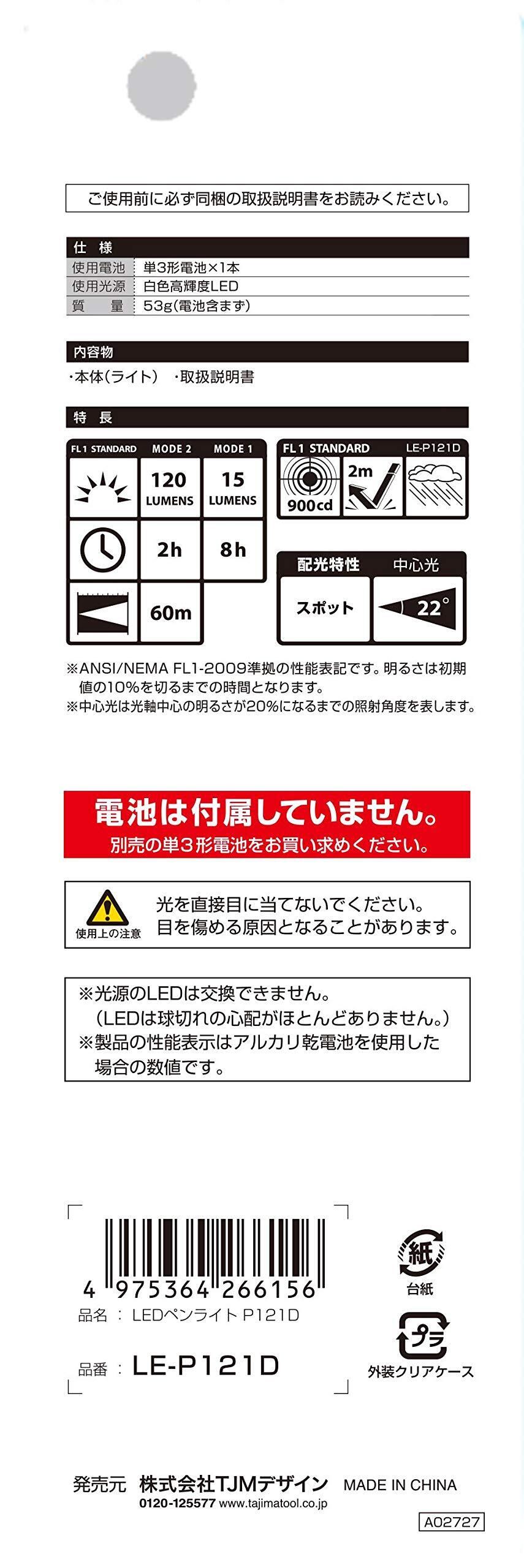 ご使用前に必ず同梱の取扱説明書をお読みください。

仕 様

| 使用電池 | 単3形電池×1本 |
|---|---|
| 使用光源 | 白色高輝度LED |
| 質 量 | 53g(電池含まず) |

内容物

・本体(ライト) ・取扱説明書

特 長

| FL1 STANDARD | MODE 2 | MODE 1 |
|---|---|---|
| | 120 LUMENS | 15 LUMENS |
| | 2h | 8h |
| | 60m | |

FL1 STANDARD LE-P121D

900cd 2m

配光特性 中心光

スポット 22°

※ANSI/NEMA FL1-2009準拠の性能表記です。明るさは初期値の10%を切るまでの時間となります。
※中心光は光軸中心の明るさが20%になるまでの照射角度を表します。

電池は付属していません。
別売の単3形電池をお買い求めください。

使用上の注意
光を直接目に当てないでください。
目を傷める原因となることがあります。

※光源のLEDは交換できません。
(LEDは球切れの心配がほとんどありません。)
※製品の性能表示はアルカリ乾電池を使用した場合の数値です。

4 975364 266156
品名 : LEDペンライト P121D
品番 : LE-P121D

紙
台紙
プラ
外装クリアケース

発売元 株式会社TJMデザイン MADE IN CHINA
0120-125577 www.tajimatool.co.jp
A02727