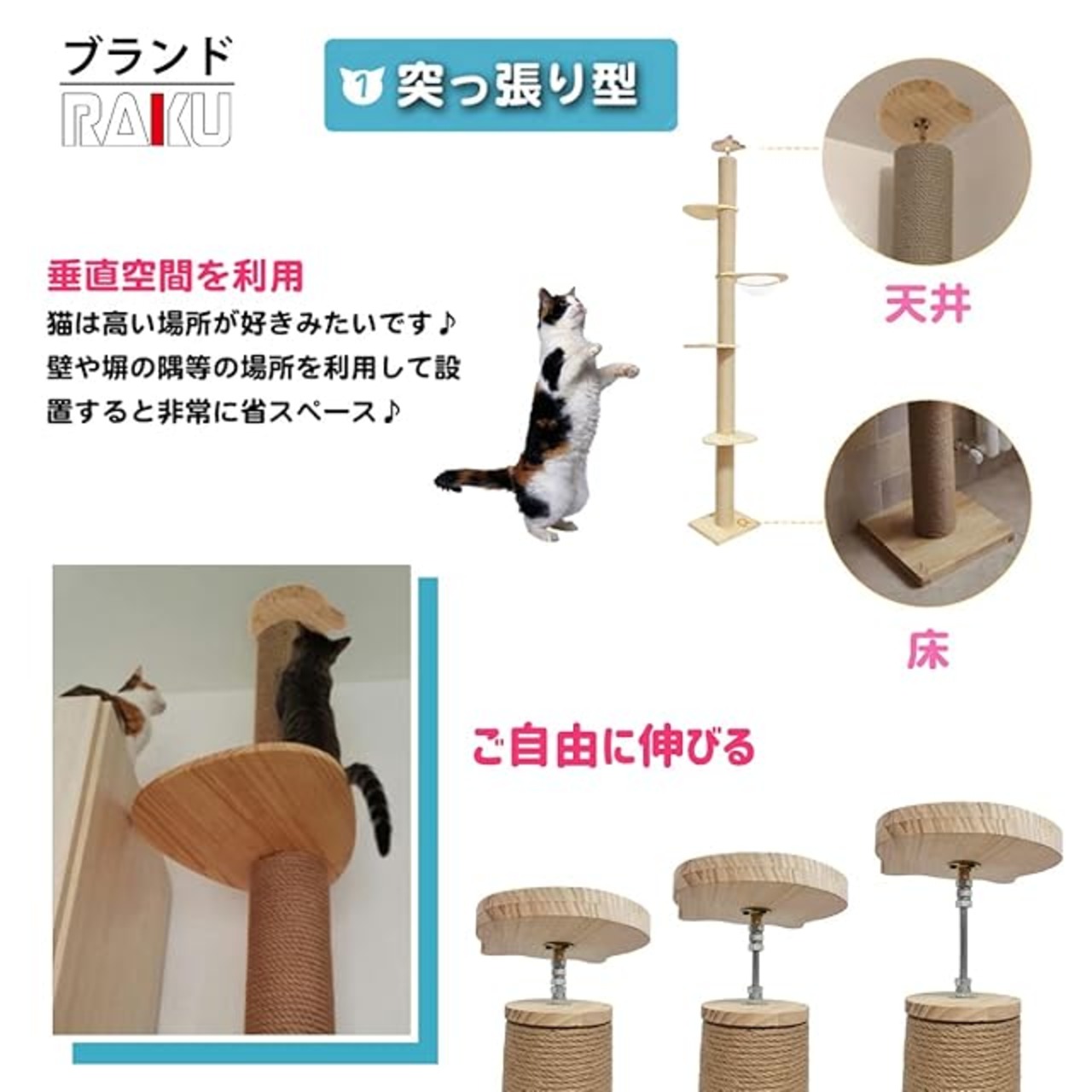 ブランド
RAKU

1 突っ張り型

垂直空間を利用
猫は高い場所が好きみたいです♪
壁や塀の隅等の場所を利用して設置すると非常に省スペース♪

天井

床

ご自由に伸びる