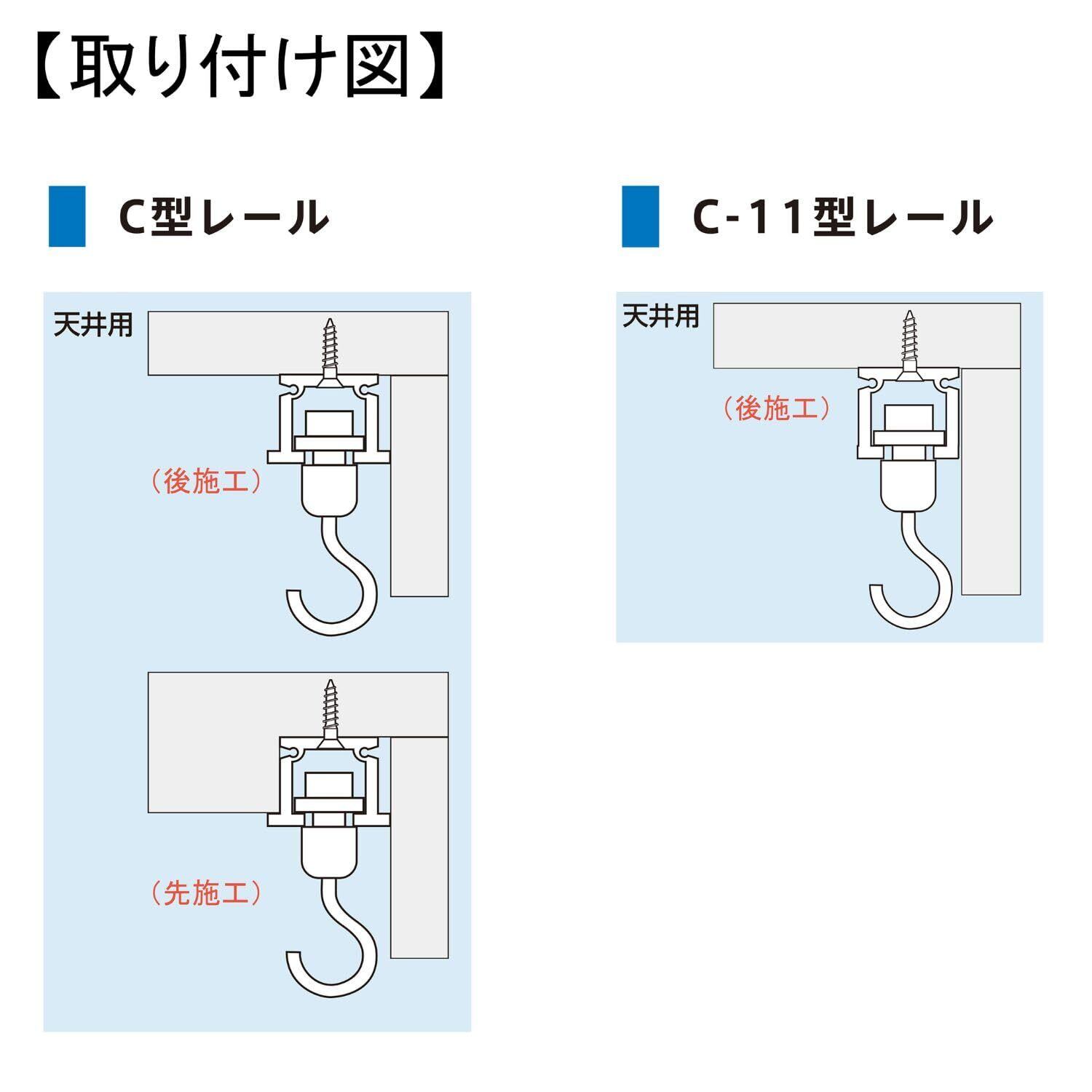 【取り付け図】

C型レール

天井用

（後施工）

（先施工）

C-11型レール

天井用

（後施工）