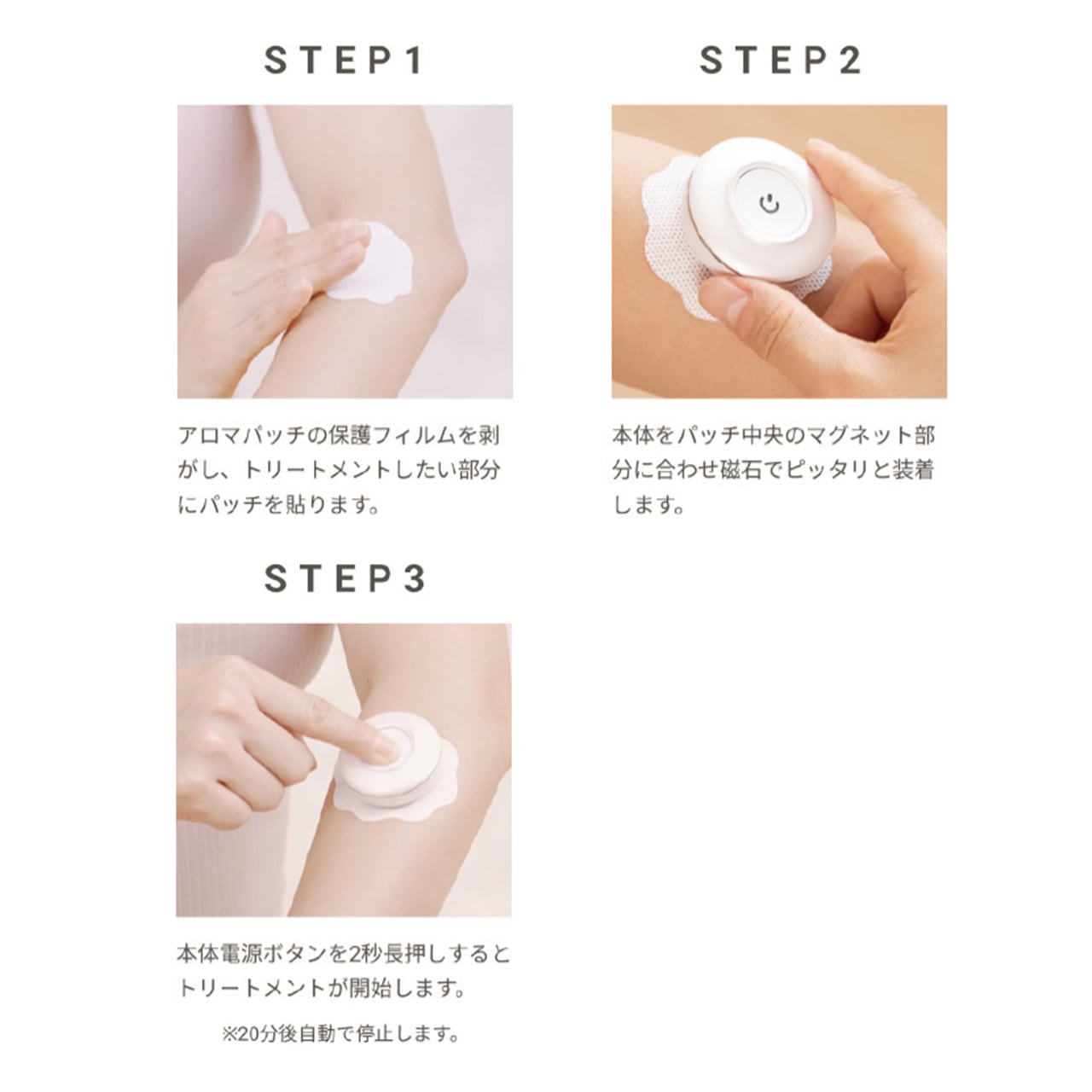 STEP1

アロマパッチの保護フィルムを剥がし、トリートメントしたい部分にパッチを貼ります。

STEP2

本体をパッチ中央のマグネット部分に合わせ磁石でピッタリと装着します。

STEP3

本体電源ボタンを2秒長押しするとトリートメントが開始します。

※20分後自動で停止します。