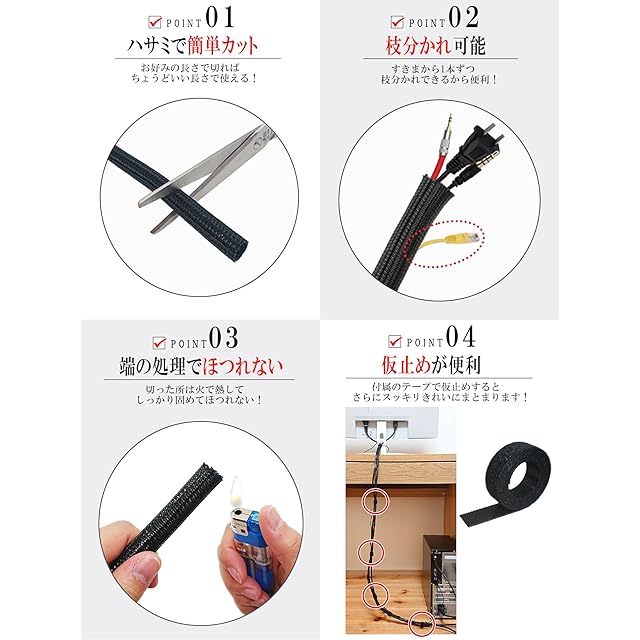 POINT 01
ハサミで簡単カット
お好みの長さで切れば
ちょうどいい長さで使える！

POINT 02
枝分かれ可能
すきまから1本ずつ
枝分かれできるから便利！

POINT 03
端の処理でほつれない
切った所は火で熱して
しっかり固めてほつれない！

POINT 04
仮止めが便利
付属のテープで仮止めすると
さらにスッキリきれいにまとまります！