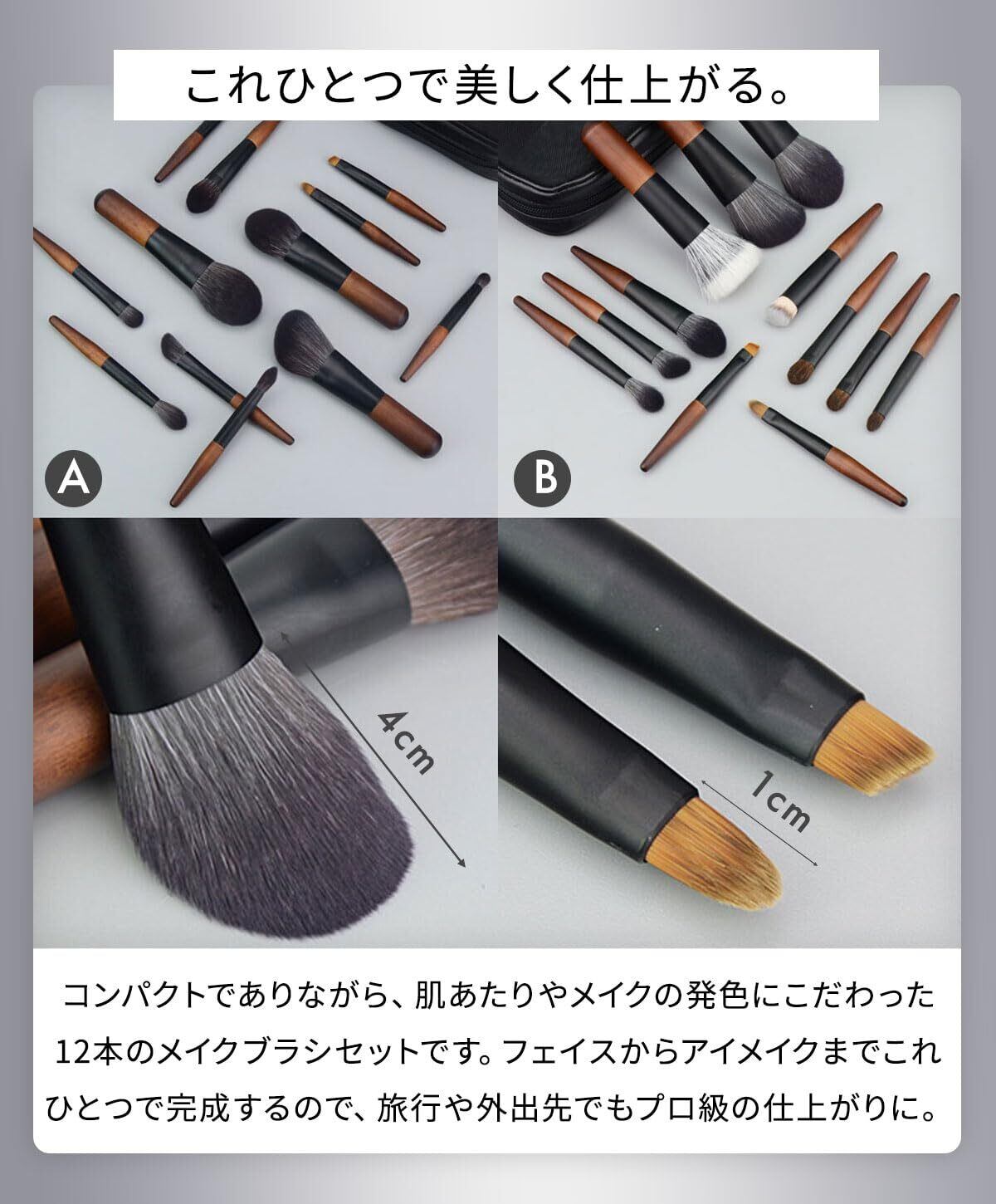 これひとつで美しく仕上がる。

A

B

4cm

1cm

コンパクトでありながら、肌あたりやメイクの発色にこだわった12本のメイクブラシセットです。フェイスからアイメイクまでこれひとつで完成するので、旅行や外出先でもプロ級の仕上がりに。