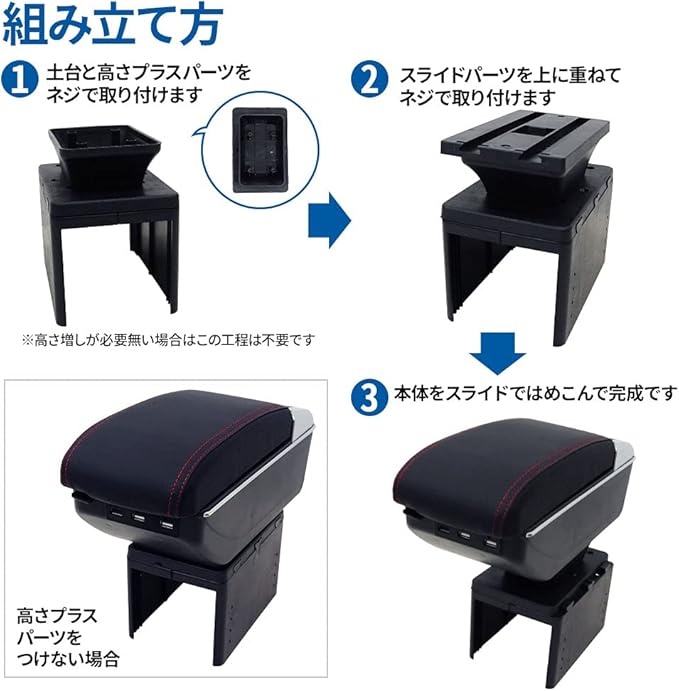 組み立て方

1 土台と高さプラスパーツをネジで取り付けます

※高さ増しが必要無い場合はこの工程は不要です

2 スライドパーツを上に重ねてネジで取り付けます

3 本体をスライドではめこんで完成です

高さプラスパーツをつけない場合