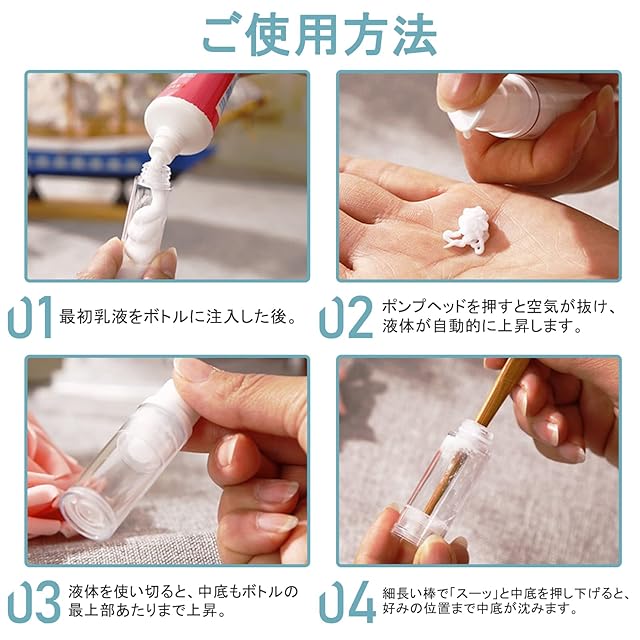 ご使用方法

01 最初乳液をボトルに注入した後。

02 ポンプヘッドを押すと空気が抜け、液体が自動的に上昇します。

03 液体を使い切ると、中底もボトルの最上部あたりまで上昇。

04 細長い棒で「スーッ」と中底を押し下げると、好みの位置まで中底が沈みます。