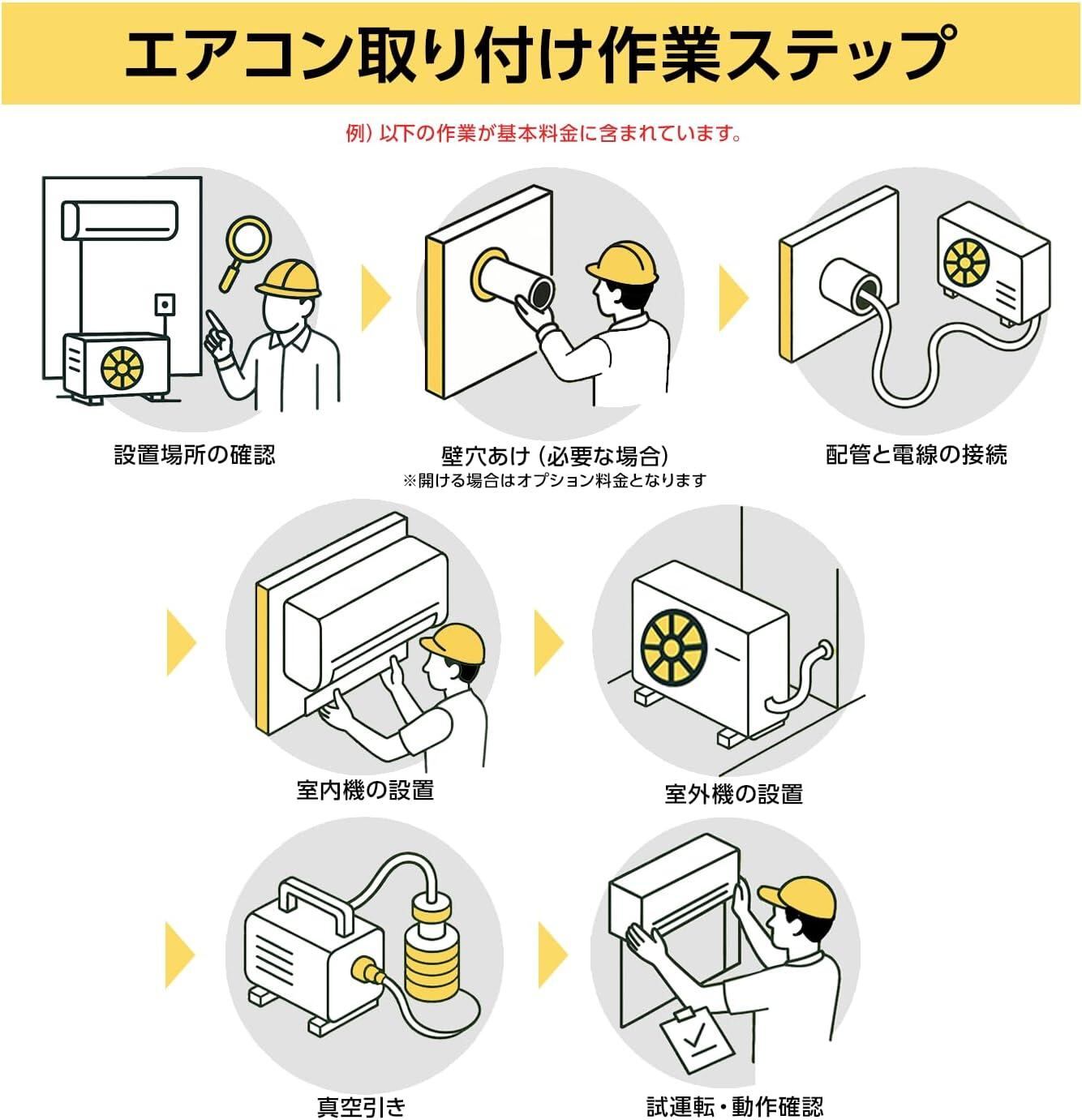 エアコン取り付け作業ステップ

例）以下の作業が基本料金に含まれています。

設置場所の確認

壁穴あけ（必要な場合）
※開ける場合はオプション料金となります

配管と電線の接続

室内機の設置

室外機の設置

真空引き

試運転・動作確認