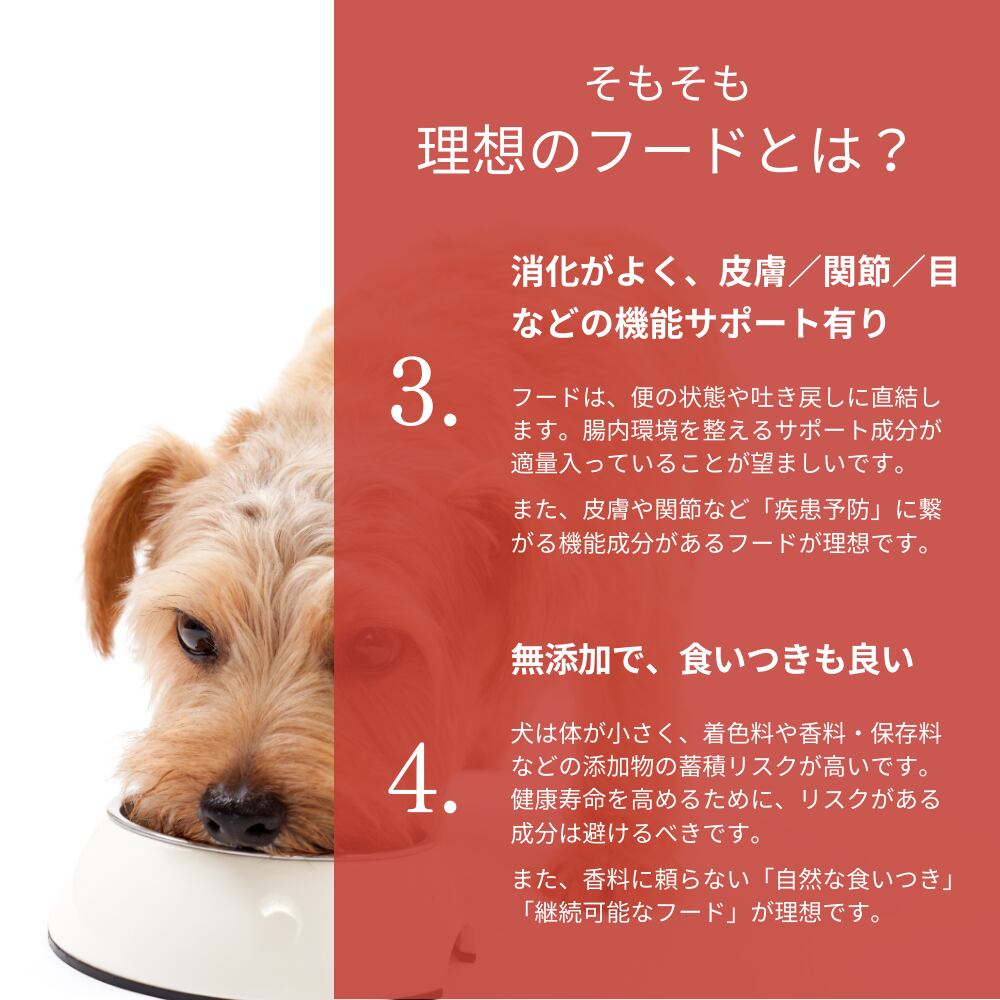 そもそも
理想のフードとは？

3.

消化がよく、皮膚／関節／目などの機能サポート有り

フードは、便の状態や吐き戻しに直結します。腸内環境を整えるサポート成分が適量入っていることが望ましいです。

また、皮膚や関節など「疾患予防」に繋がる機能成分があるフードが理想です。

4.

無添加で、食いつきも良い

犬は体が小さく、着色料や香料・保存料などの添加物の蓄積リスクが高いです。健康寿命を高めるために、リスクがある成分は避けるべきです。

また、香料に頼らない「自然な食いつき」「継続可能なフード」が理想です。