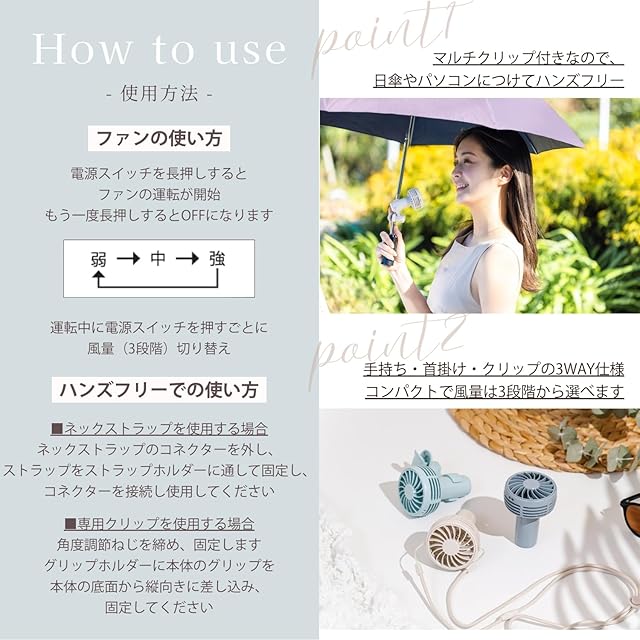 How to use
- 使用方法 -

ファンの使い方

電源スイッチを長押しすると
ファンの運転が開始
もう一度長押しするとOFFになります

弱 → 中 → 強

運転中に電源スイッチを押すごとに
風量（3段階）切り替え

ハンズフリーでの使い方

■ネックストラップを使用する場合
ネックストラップのコネクターを外し、
ストラップをストラップホルダーに通して固定し、
コネクターを接続し使用してください

■専用クリップを使用する場合
角度調節ねじを締め、固定します
グリップホルダーに本体のグリップを
本体の底面から縦向きに差し込み、
固定してください

point1
マルチクリップ付きなので、
日傘やパソコンにつけてハンズフリー

point2
手持ち・首掛け・クリップの3WAY仕様
コンパクトで風量は3段階から選べます