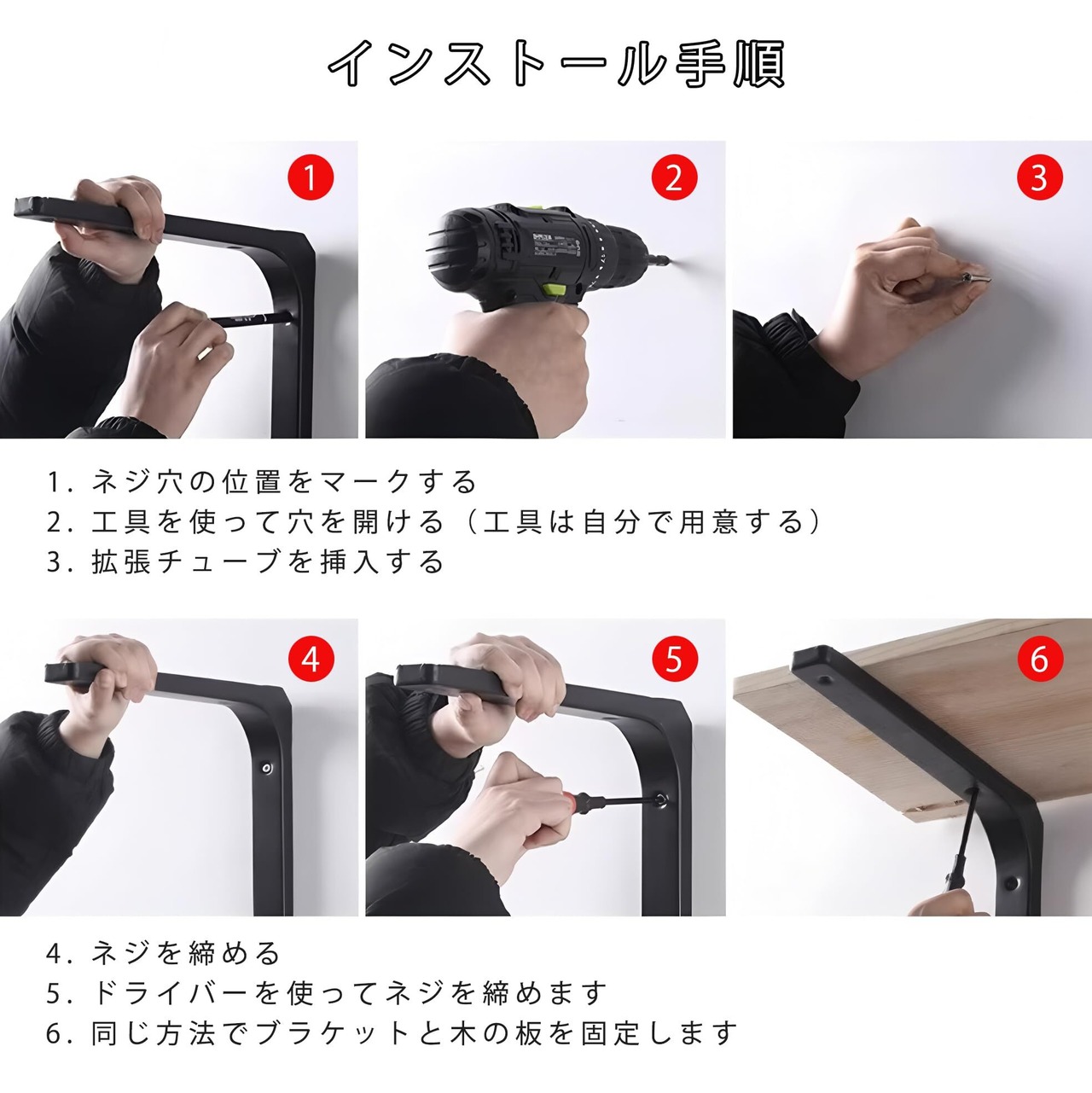 インストール手順

1

2

3

1. ネジ穴の位置をマークする
2. 工具を使って穴を開ける（工具は自分で用意する）
3. 拡張チューブを挿入する

4

5

6

4. ネジを締める
5. ドライバーを使ってネジを締めます
6. 同じ方法でブラケットと木の板を固定します