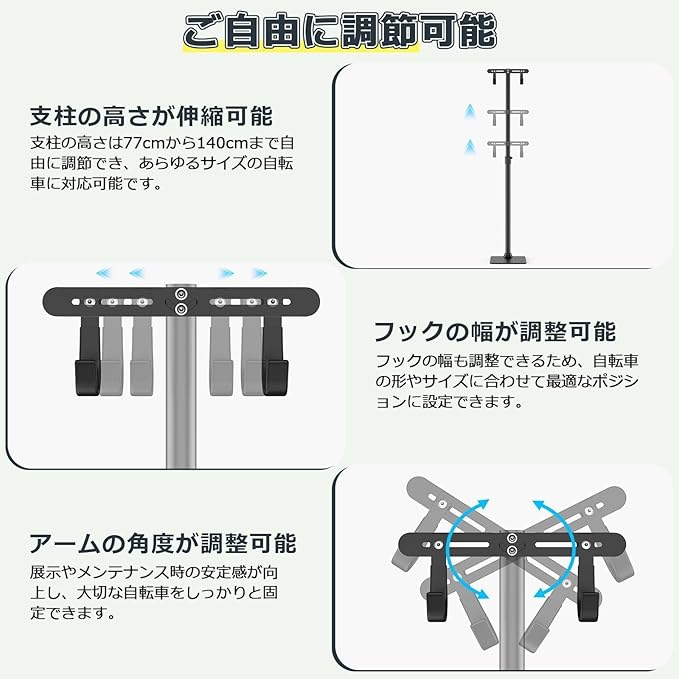 ご自由に調節可能

支柱の高さが伸縮可能

支柱の高さは77cmから140cmまで自由に調節でき、あらゆるサイズの自転車に対応可能です。

フックの幅が調整可能

フックの幅も調整できるため、自転車の形やサイズに合わせて最適なポジションに設定できます。

アームの角度が調整可能

展示やメンテナンス時の安定感が向上し、大切な自転車をしっかりと固定できます。