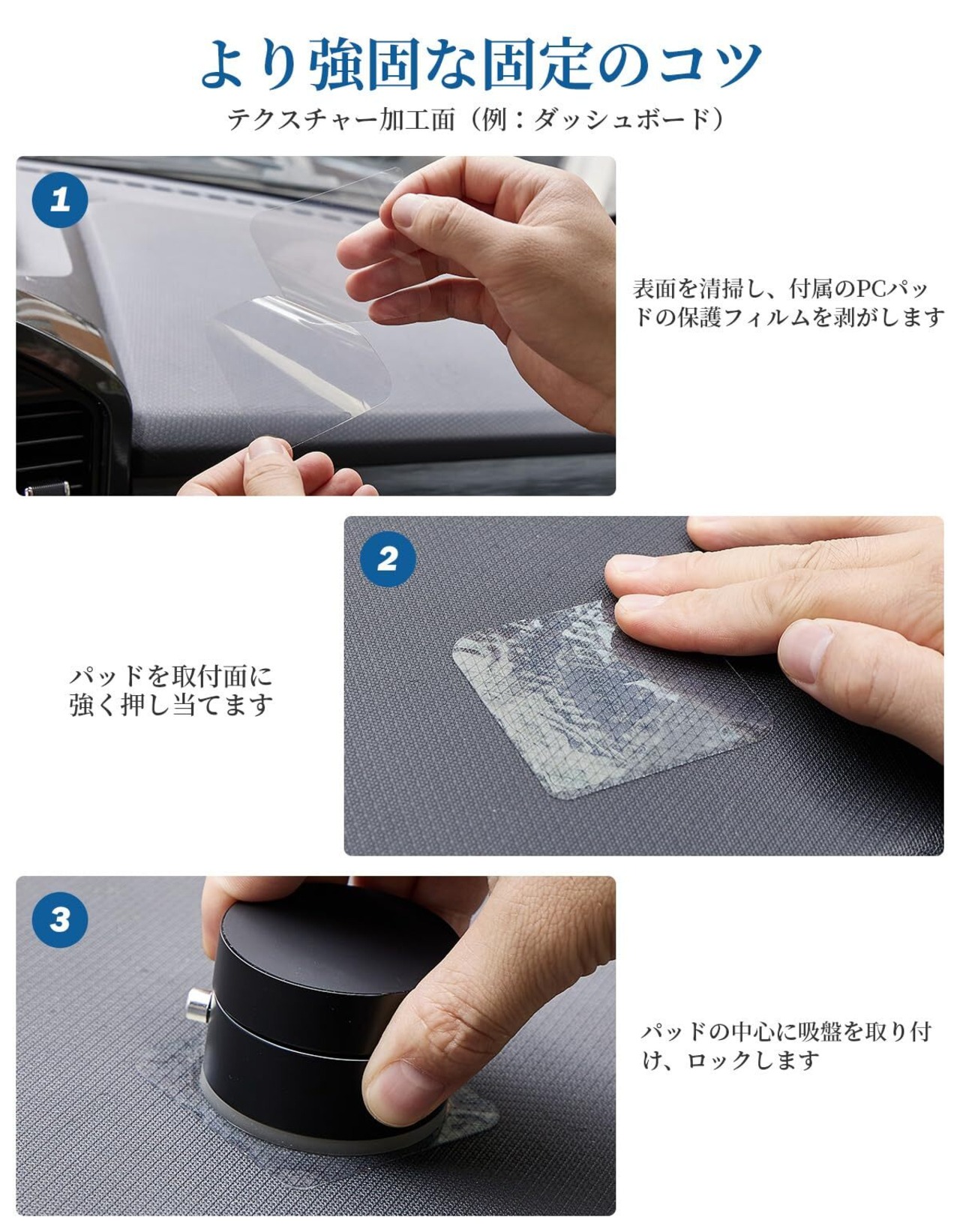 より強固な固定のコツ

テクスチャー加工面（例：ダッシュボード）

1

表面を清掃し、付属のPCパッドの保護フィルムを剥がします

2

パッドを取付面に強く押し当てます

3

パッドの中心に吸盤を取り付け、ロックします