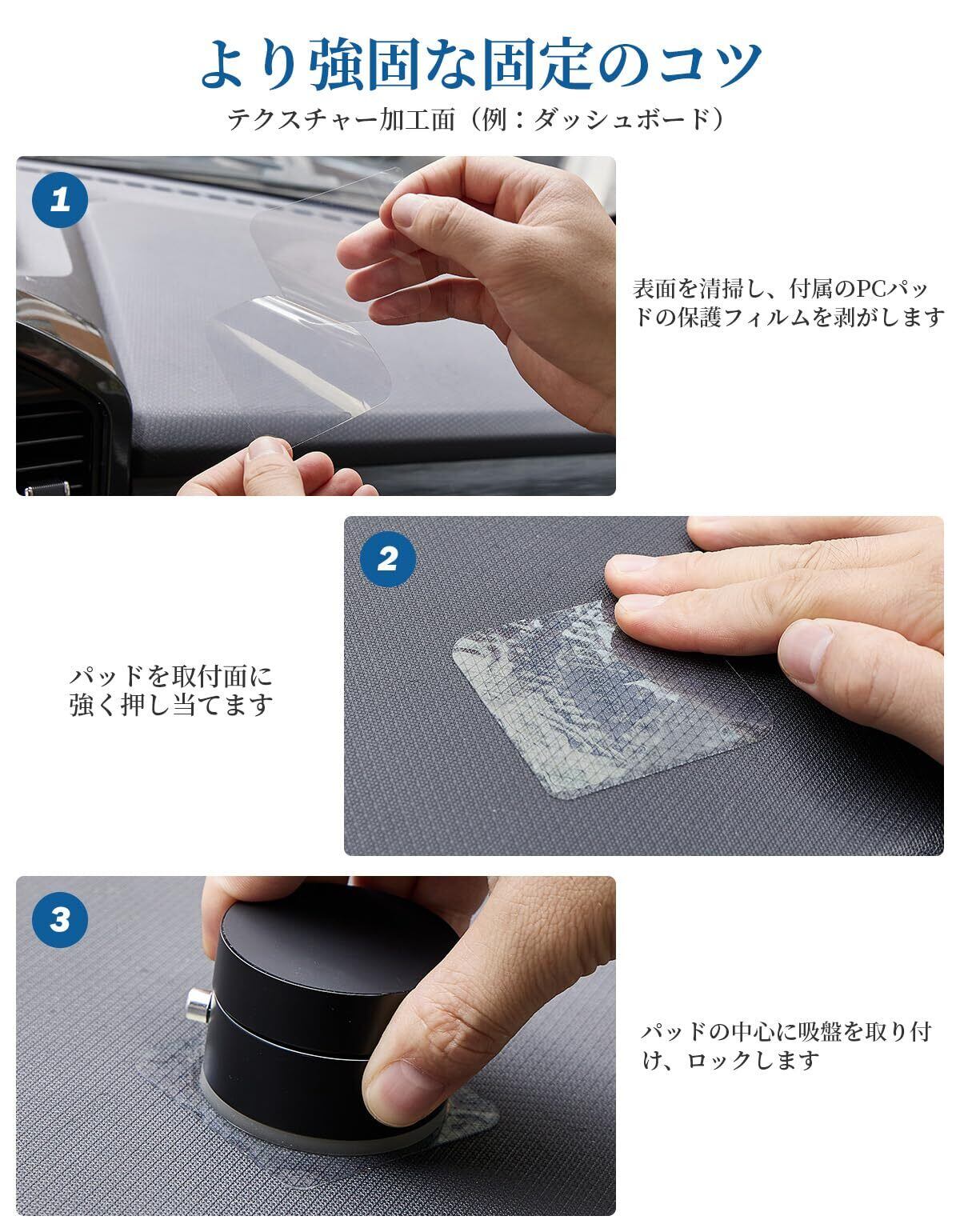 より強固な固定のコツ

テクスチャー加工面（例：ダッシュボード）

1

表面を清掃し、付属のPCパッドの保護フィルムを剥がします

2

パッドを取付面に強く押し当てます

3

パッドの中心に吸盤を取り付け、ロックします