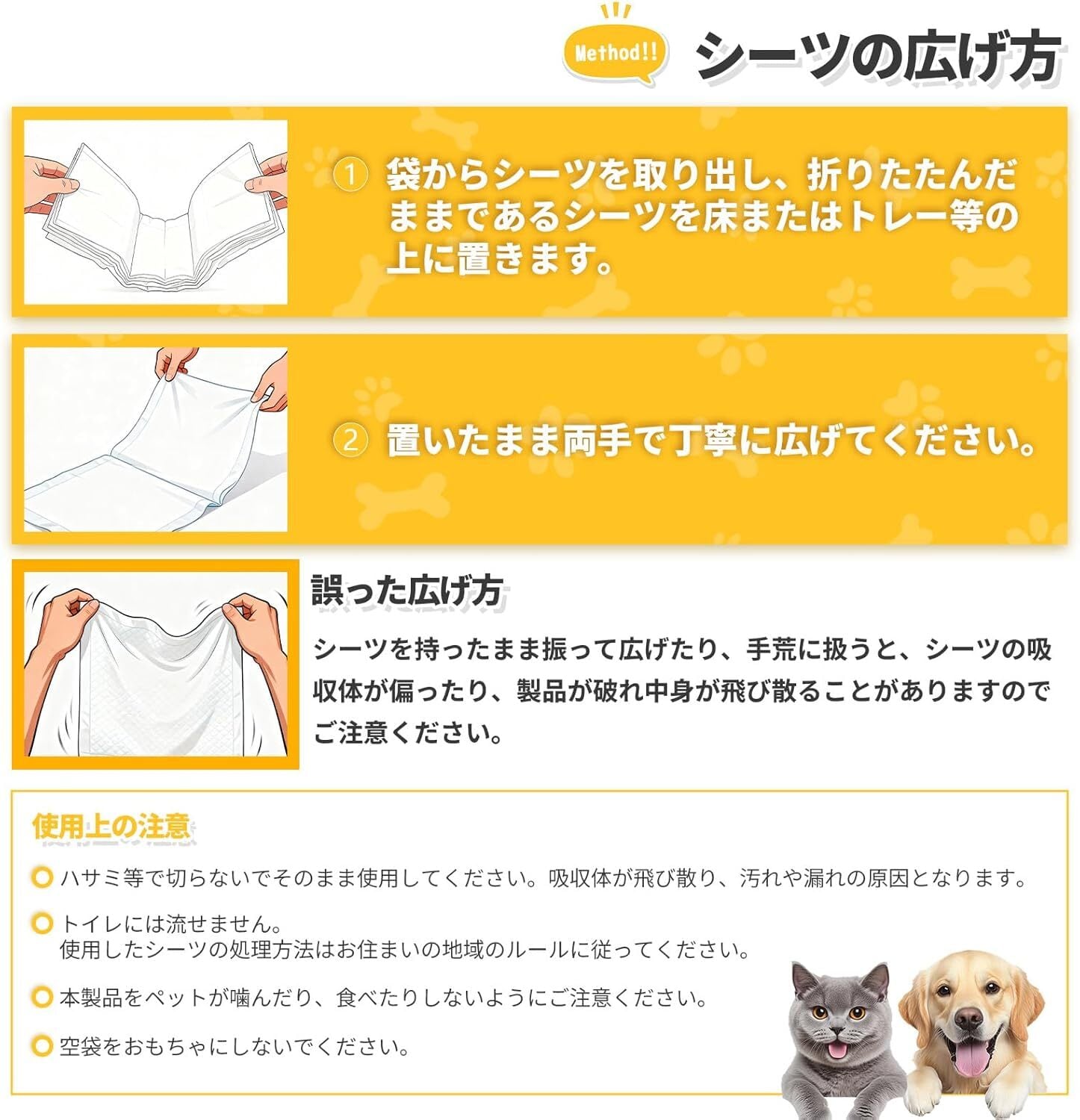 Method!! シーツの広げ方

① 袋からシーツを取り出し、折りたたんだままであるシーツを床またはトレー等の上に置きます。

② 置いたまま両手で丁寧に広げてください。

誤った広げ方

シーツを持ったまま振って広げたり、手荒に扱うと、シーツの吸収体が偏ったり、製品が破れ中身が飛び散ることがありますのでご注意ください。

使用上の注意

ハサミ等で切らないでそのまま使用してください。吸収体が飛び散り、汚れや漏れの原因となります。

トイレには流せません。
使用したシーツの処理方法はお住まいの地域のルールに従ってください。

本製品をペットが噛んだり、食べたりしないようにご注意ください。

空袋をおもちゃにしないでください。