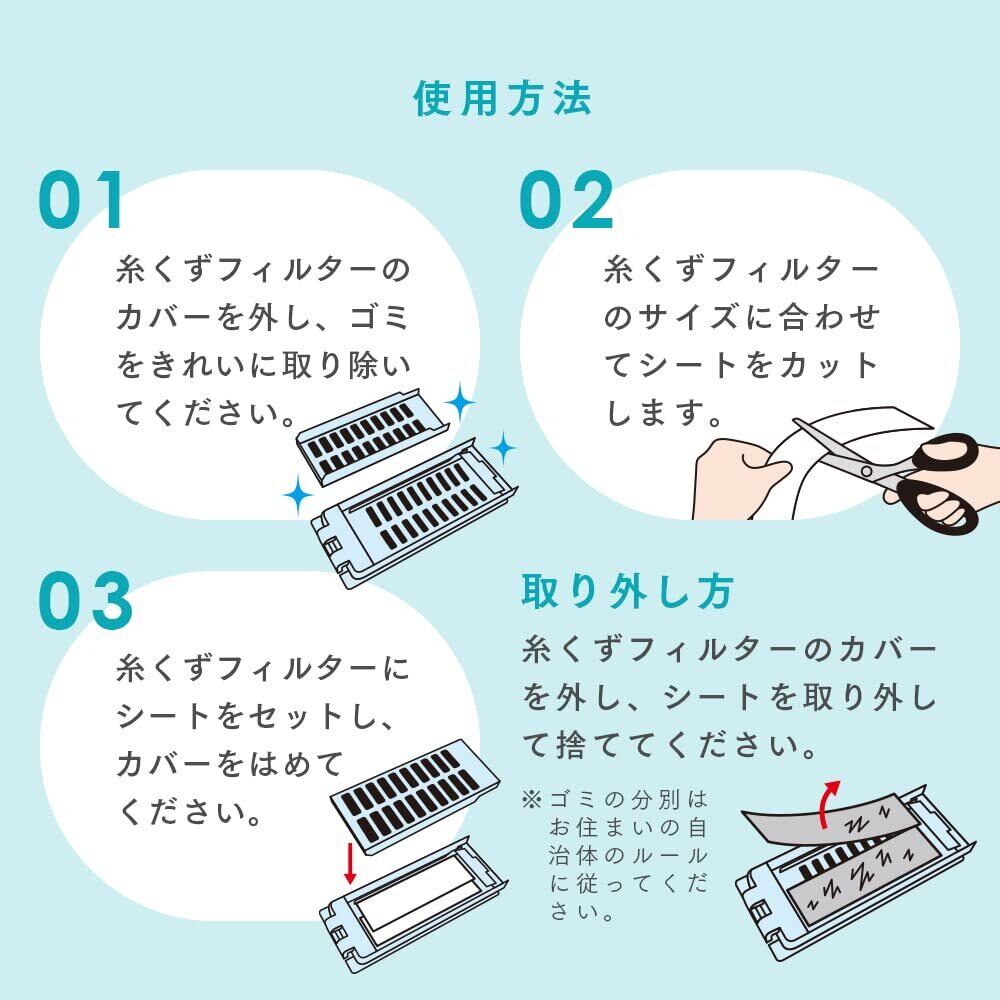 使用方法

01

糸くずフィルターのカバーを外し、ゴミをきれいに取り除いてください。

02

糸くずフィルターのサイズに合わせてシートをカットします。

03

糸くずフィルターにシートをセットし、カバーをはめてください。

取り外し方

糸くずフィルターのカバーを外し、シートを取り外して捨ててください。

※ゴミの分別はお住まいの自治体のルールに従ってください。